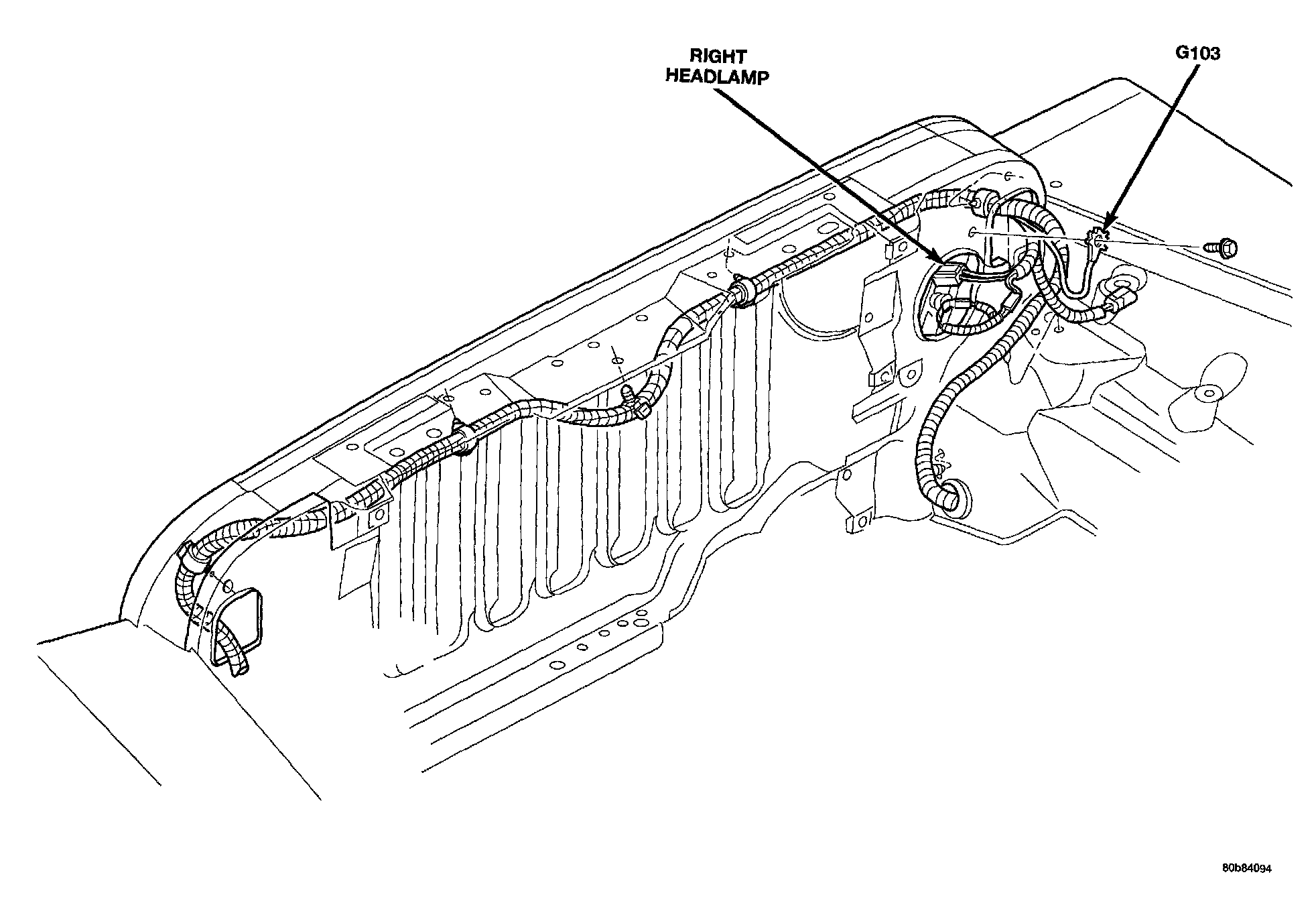 RIGHT HEADLAMP

G103

80b84094