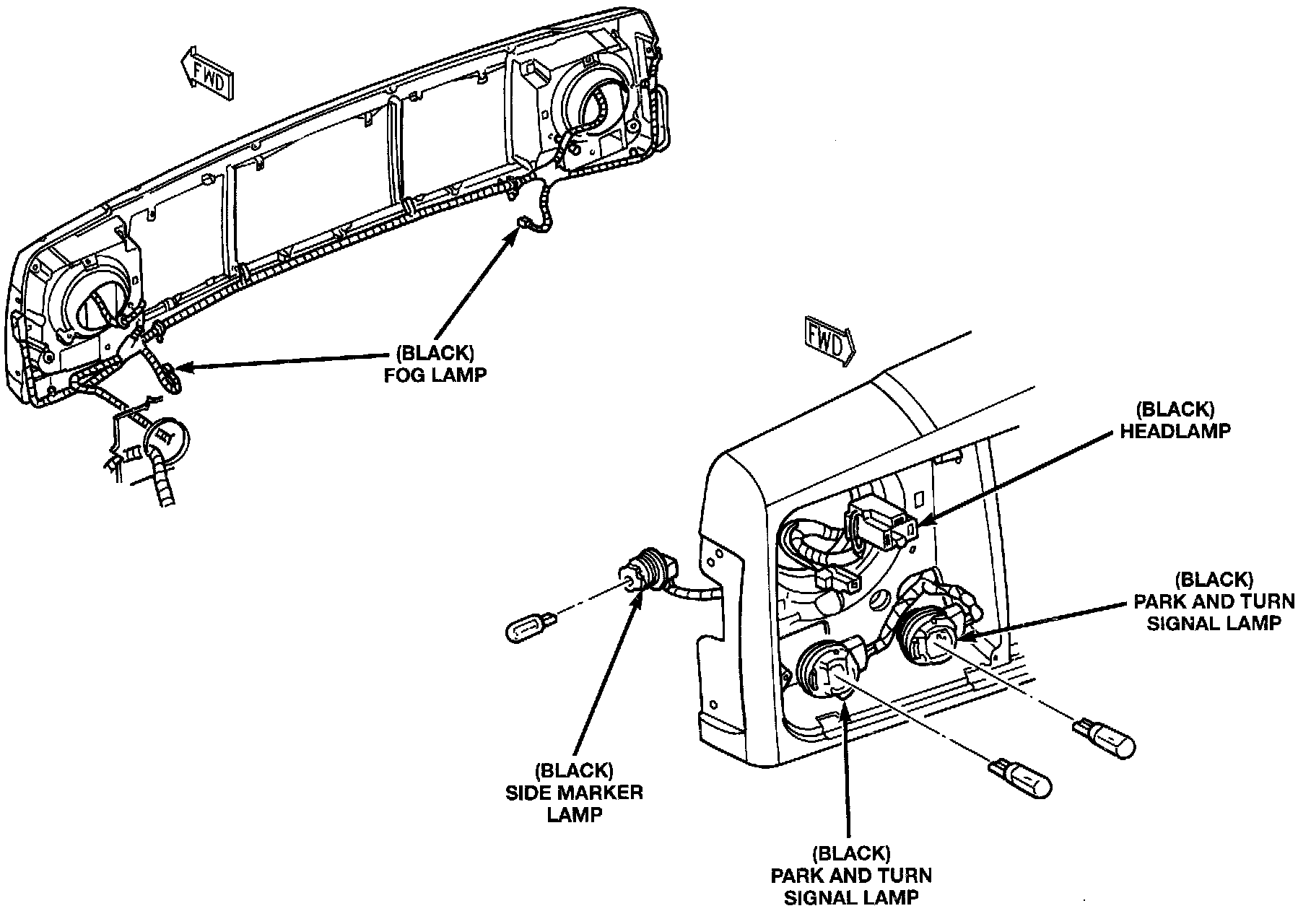 FWD

(BLACK)
FOG LAMP

FWD

(BLACK)
HEADLAMP

(BLACK)
PARK AND TURN
SIGNAL LAMP

(BLACK)
SIDE MARKER
LAMP

(BLACK)
PARK AND TURN
SIGNAL LAMP