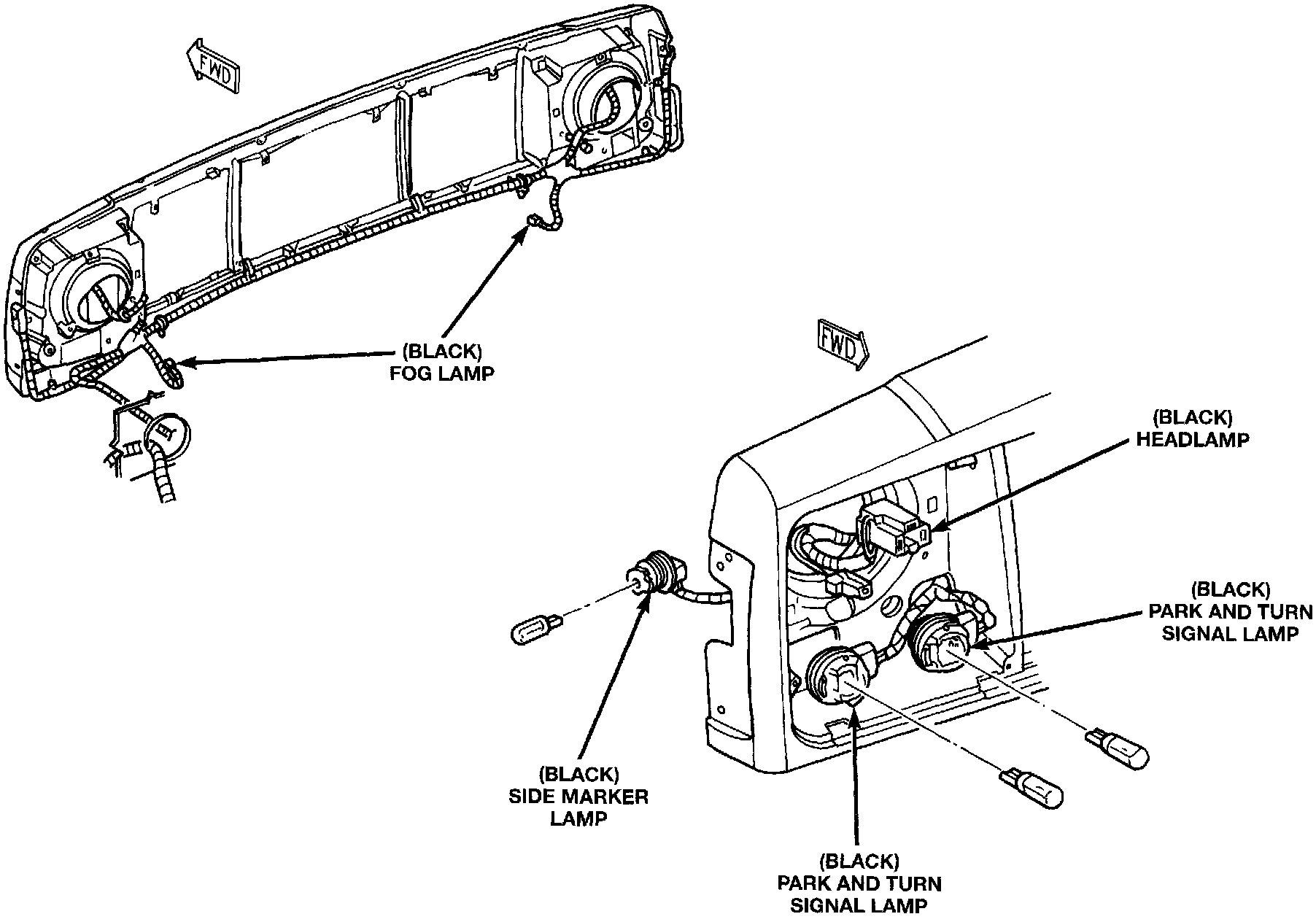 FWD

(BLACK)
FOG LAMP

FWD

(BLACK)
HEADLAMP

(BLACK)
PARK AND TURN
SIGNAL LAMP

(BLACK)
SIDE MARKER
LAMP

(BLACK)
PARK AND TURN
SIGNAL LAMP