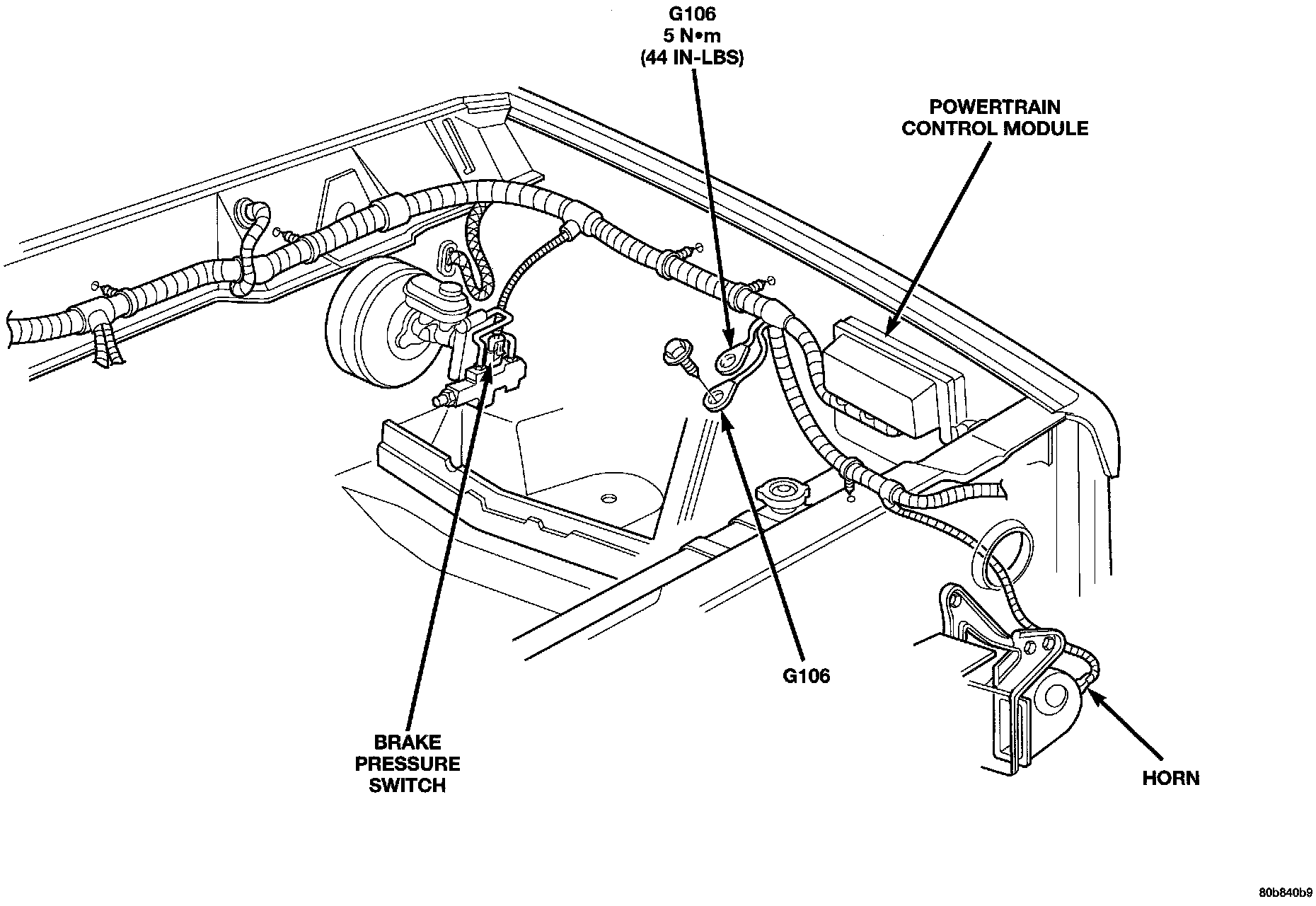 G106
5 N•m
(44 IN-LBS)

POWERTRAIN
CONTROL MODULE

G106

BRAKE
PRESSURE
SWITCH

HORN

80b840b9