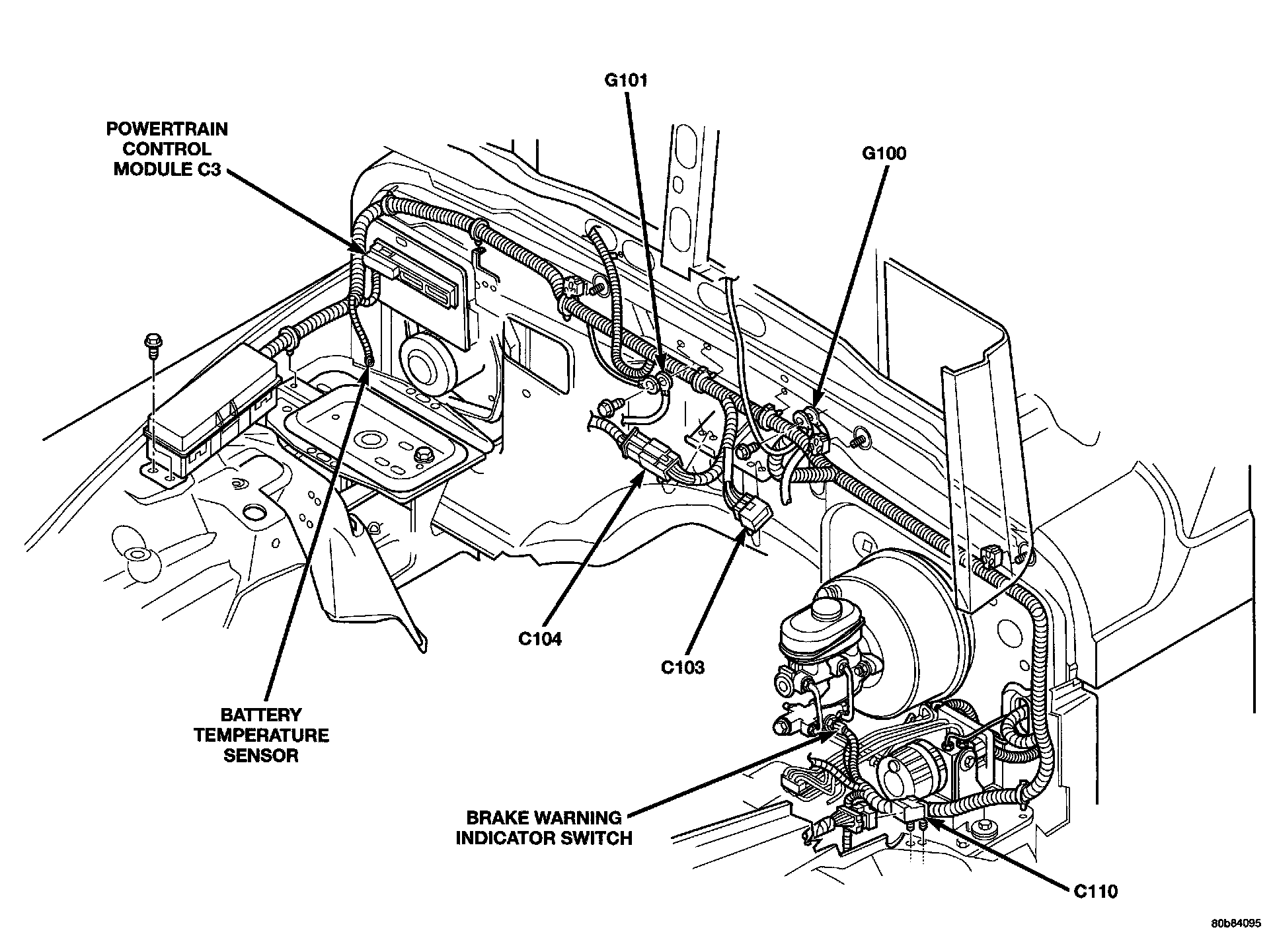 G101

POWERTRAIN CONTROL MODULE C3

G100

C104

C103

BATTERY TEMPERATURE SENSOR

BRAKE WARNING INDICATOR SWITCH

C110

80b84095