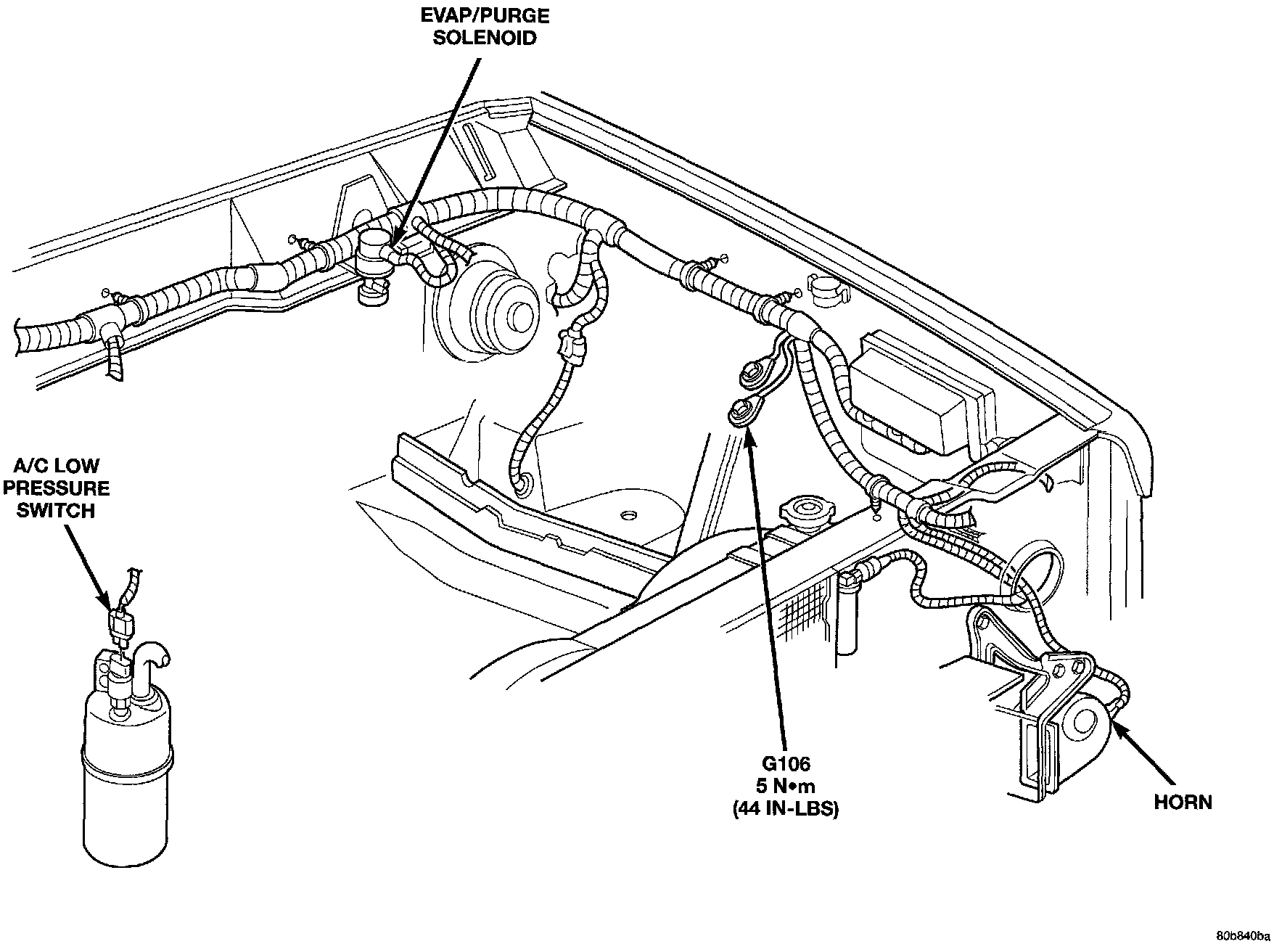 EVAP/PURGE SOLENOID

A/C LOW PRESSURE SWITCH

G106
5 N•m
(44 IN-LBS)

HORN

80b840ba