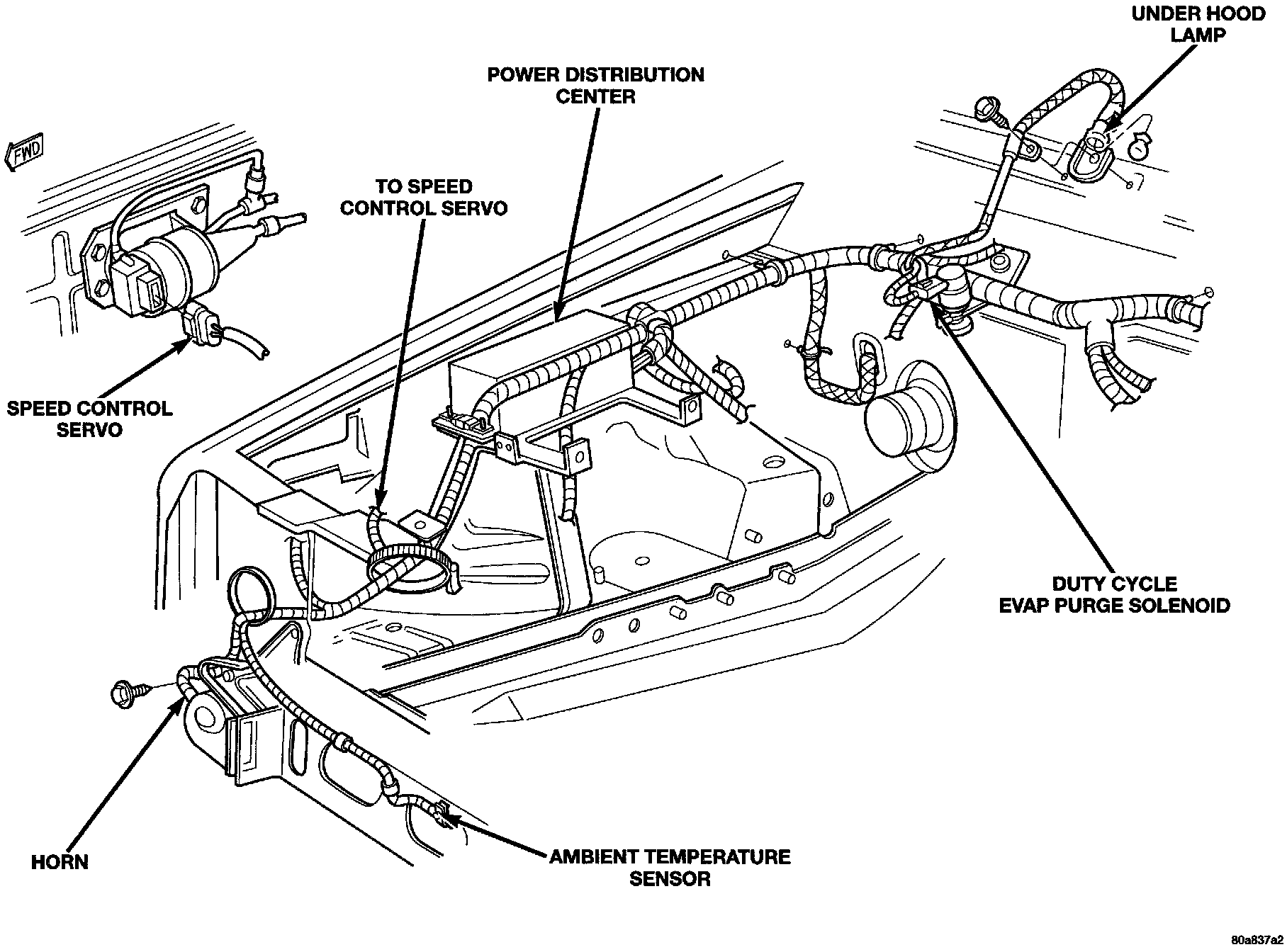 UNDER HOOD LAMP

POWER DISTRIBUTION CENTER

FWD

TO SPEED CONTROL SERVO

SPEED CONTROL SERVO

DUTY CYCLE EVAP PURGE SOLENOID

HORN

AMBIENT TEMPERATURE SENSOR

80a837a2