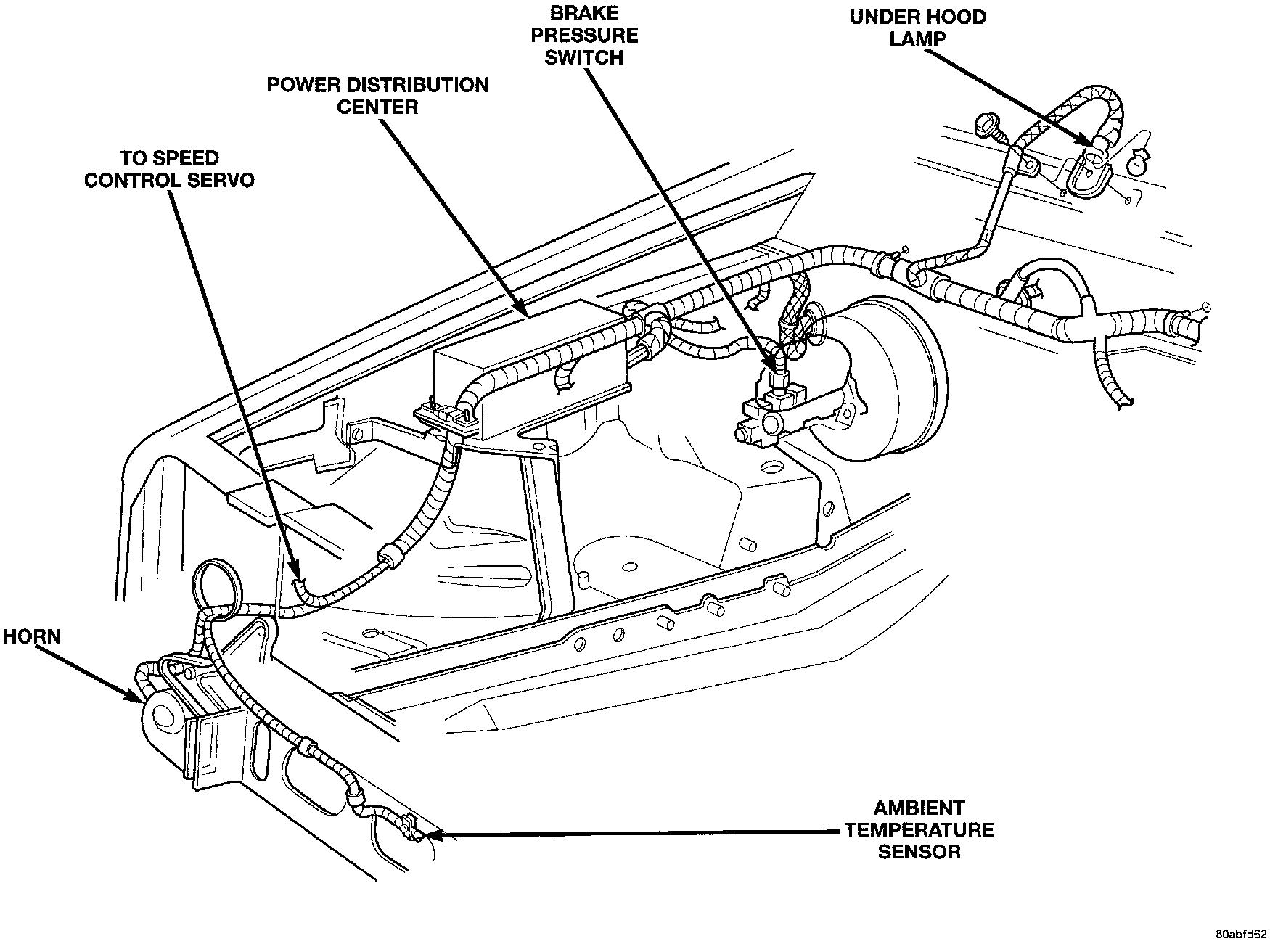 BRAKE PRESSURE SWITCH

UNDER HOOD LAMP

POWER DISTRIBUTION CENTER

TO SPEED CONTROL SERVO

HORN

AMBIENT TEMPERATURE SENSOR

80abfd62