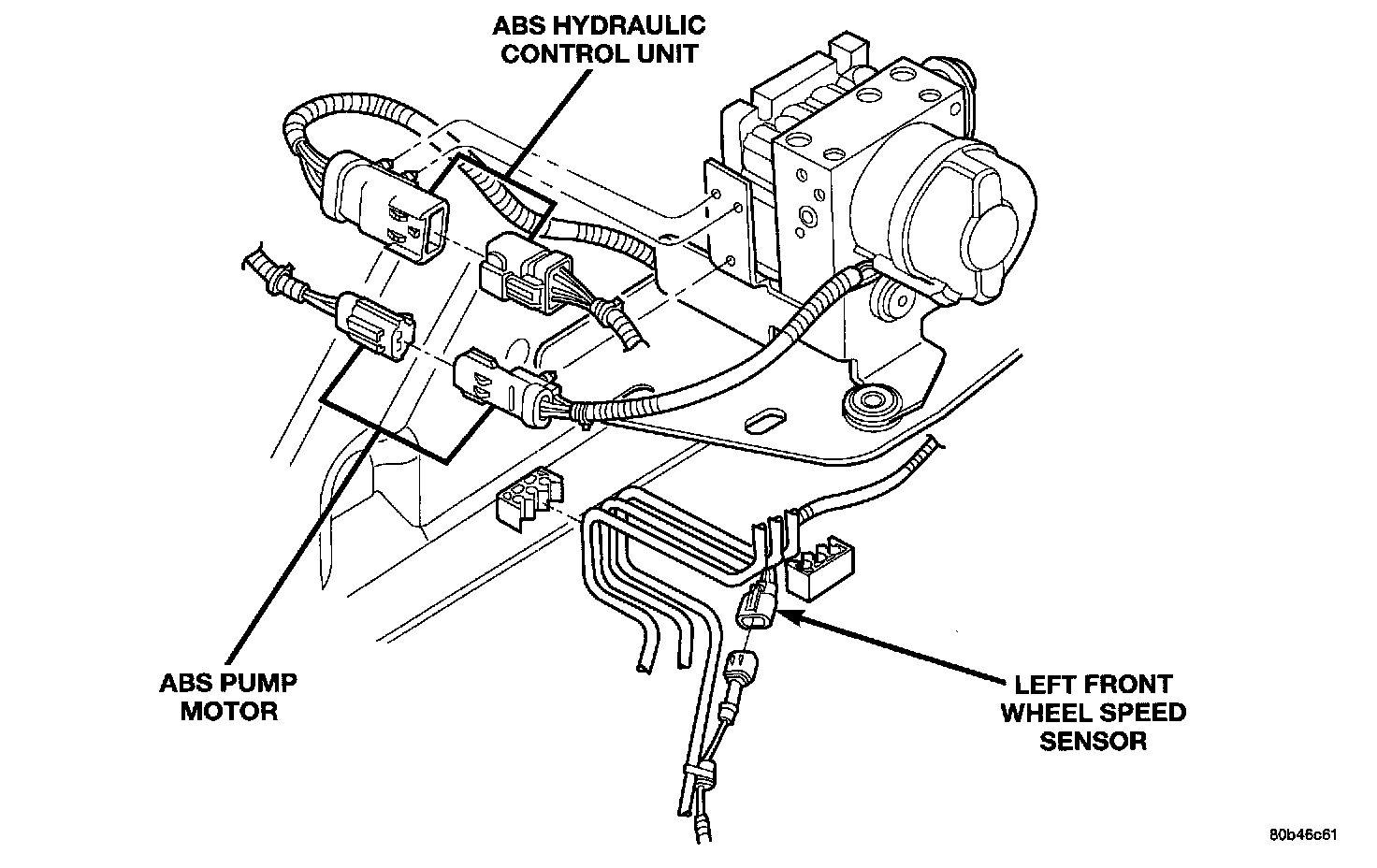 ABS HYDRAULIC CONTROL UNIT

ABS PUMP MOTOR

LEFT FRONT WHEEL SPEED SENSOR

80b46c61