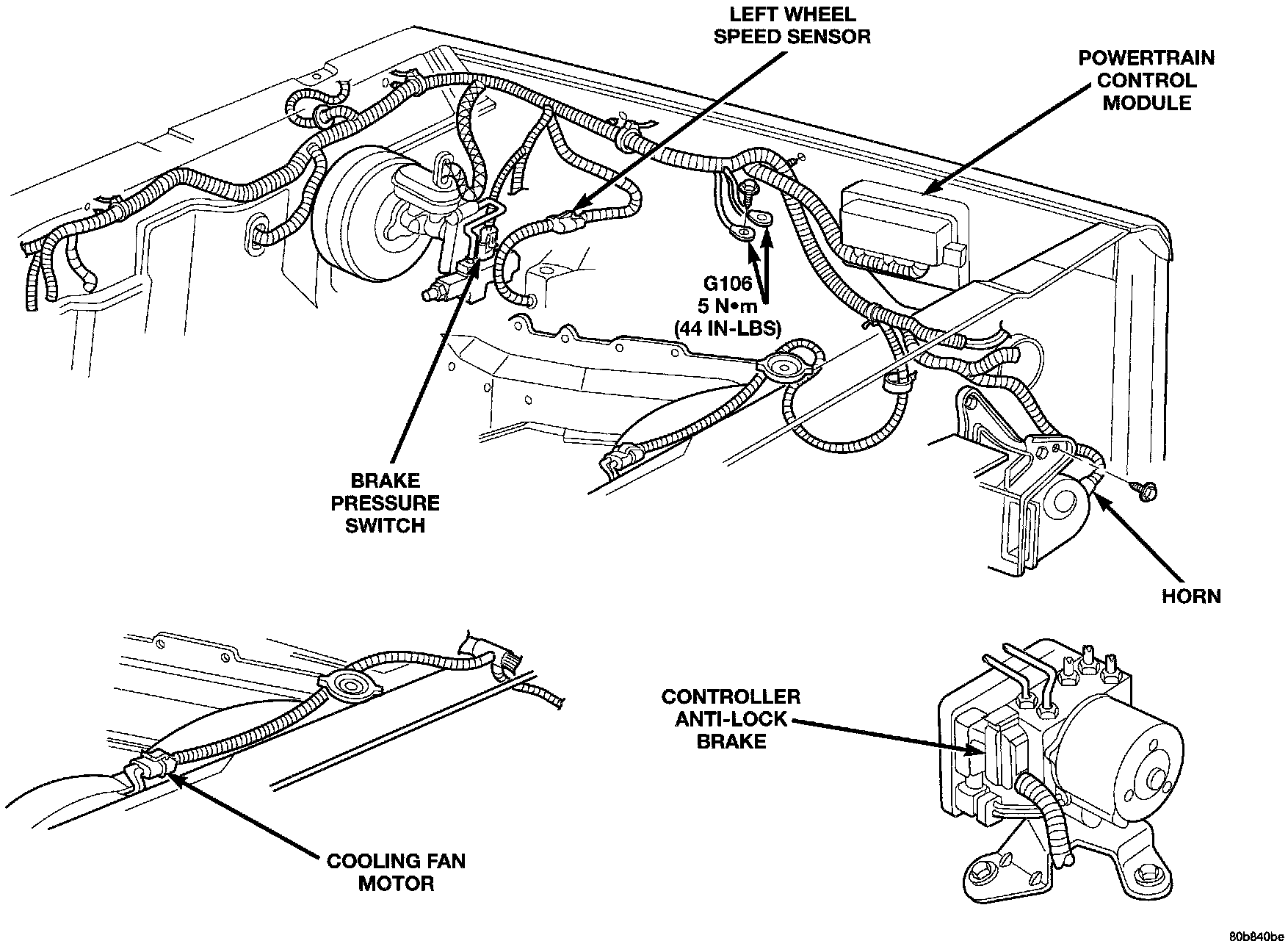 LEFT WHEEL SPEED SENSOR

POWERTRAIN CONTROL MODULE

G106
5 N•m
(44 IN-LBS)

BRAKE PRESSURE SWITCH

HORN

CONTROLLER ANTI-LOCK BRAKE

COOLING FAN MOTOR

80b840be