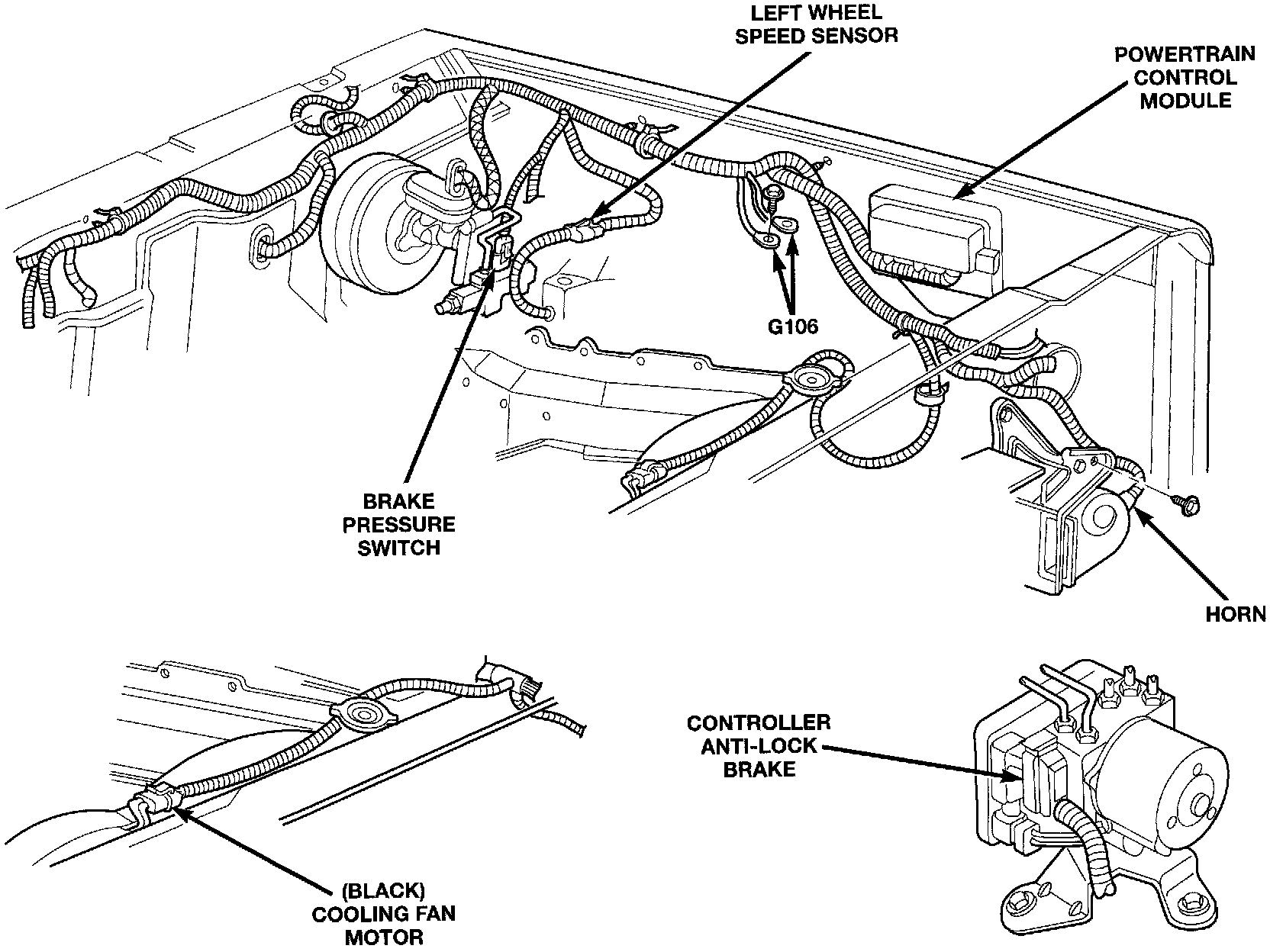 LEFT WHEEL SPEED SENSOR

POWERTRAIN CONTROL MODULE

G106

BRAKE PRESSURE SWITCH

HORN

CONTROLLER ANTI-LOCK BRAKE

(BLACK) COOLING FAN MOTOR