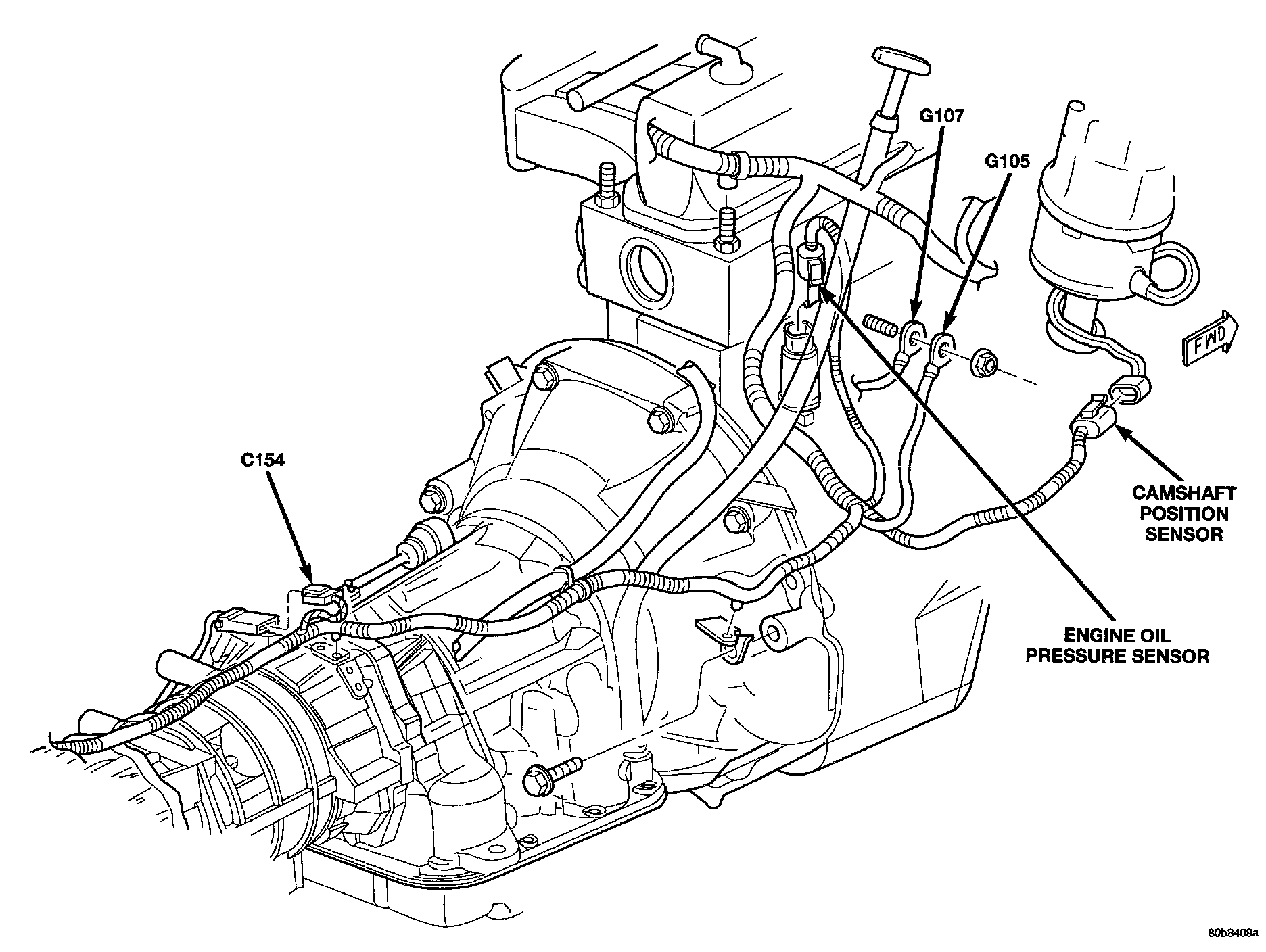 G107

G105

FWD

C154

CAMSHAFT POSITION SENSOR

ENGINE OIL PRESSURE SENSOR

80b8409a