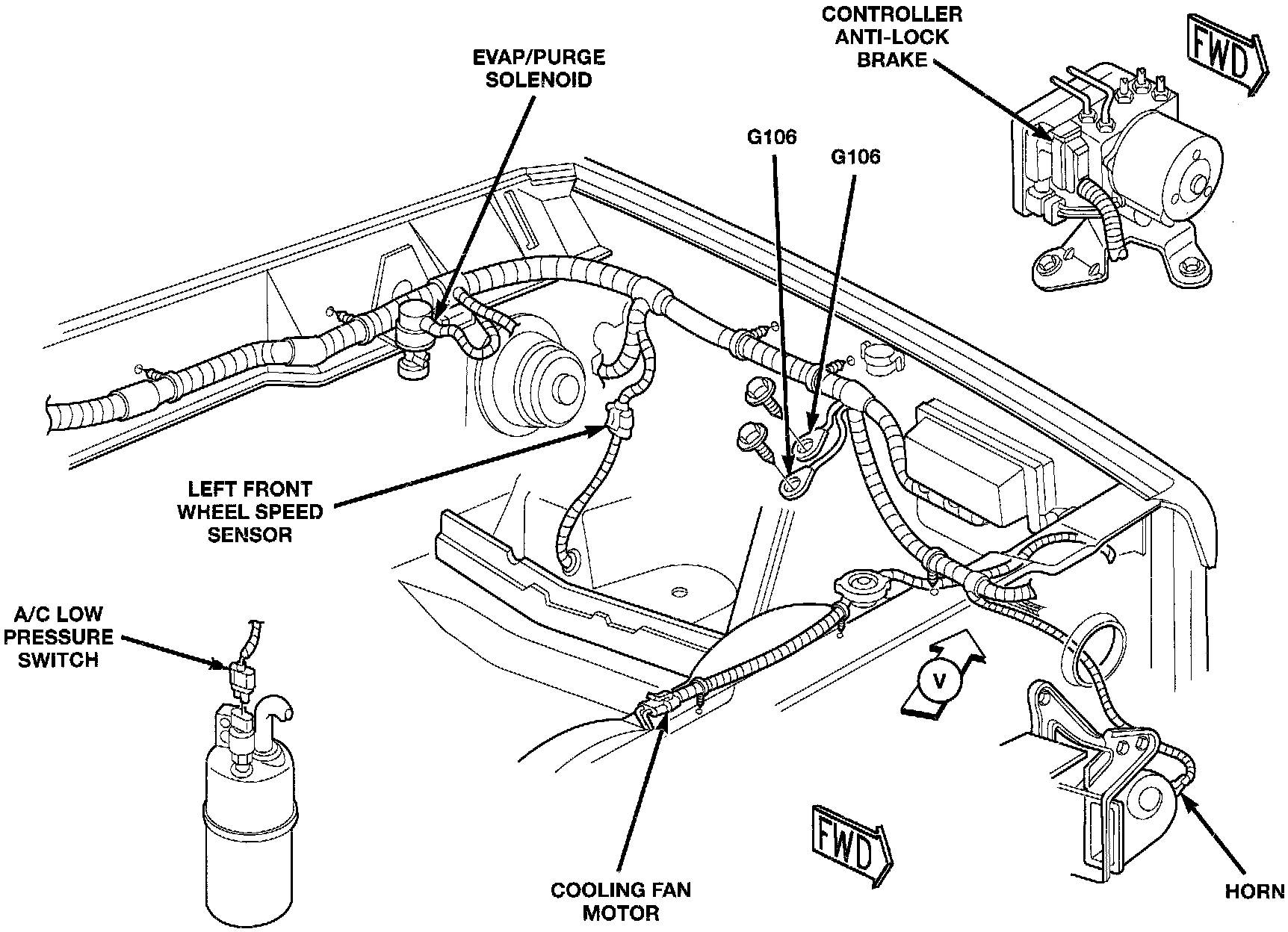 CONTROLLER ANTI-LOCK BRAKE

FWD

EVAP/PURGE SOLENOID

G106

G106

LEFT FRONT WHEEL SPEED SENSOR

A/C LOW PRESSURE SWITCH

V

FWD

COOLING FAN MOTOR

HORN