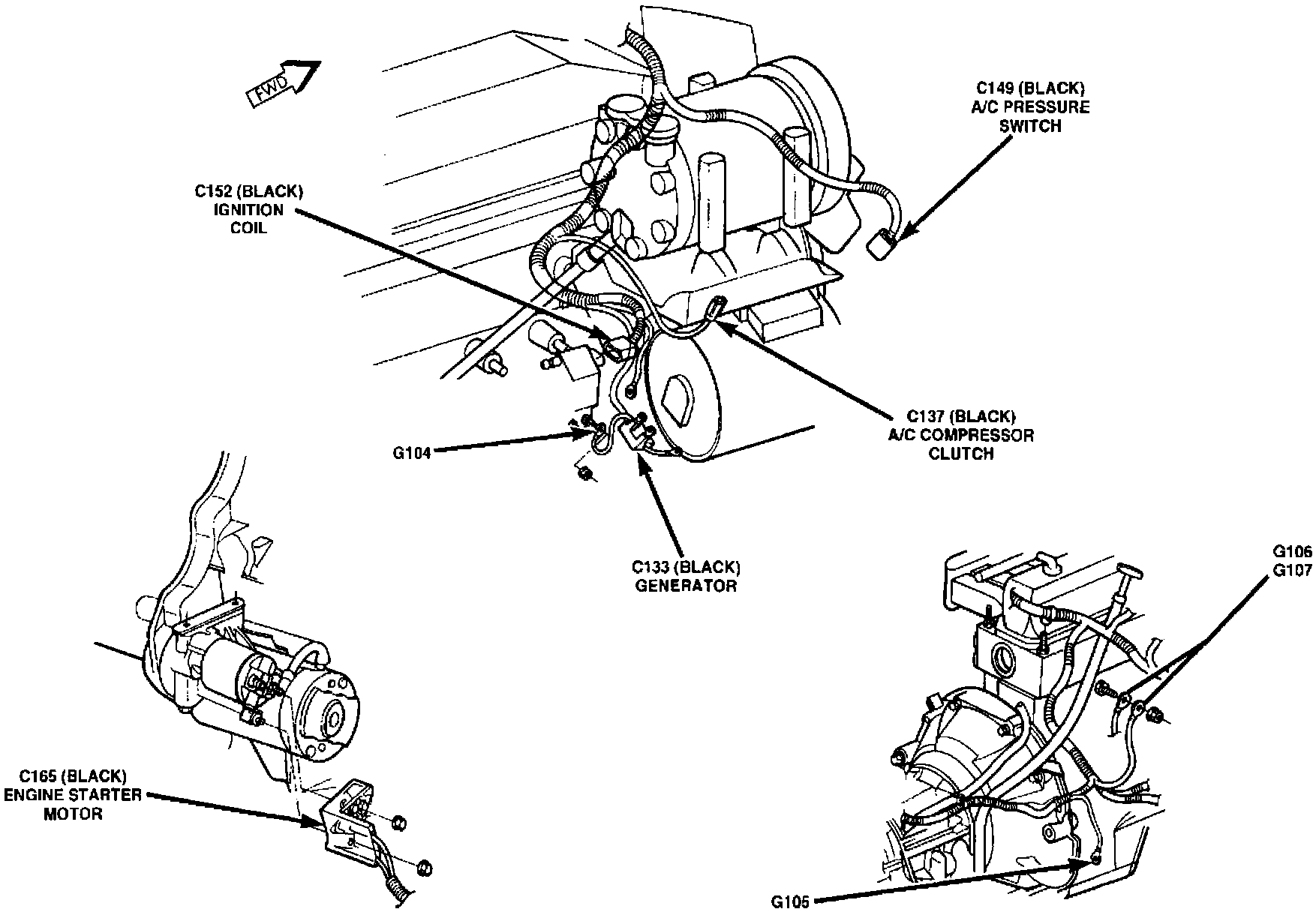 FWD

C149 (BLACK)
A/C PRESSURE
SWITCH

C152 (BLACK)
IGNITION
COIL

C137 (BLACK)
A/C COMPRESSOR
CLUTCH

G104

C133 (BLACK)
GENERATOR

G106
G107

C165 (BLACK)
ENGINE STARTER
MOTOR

G105