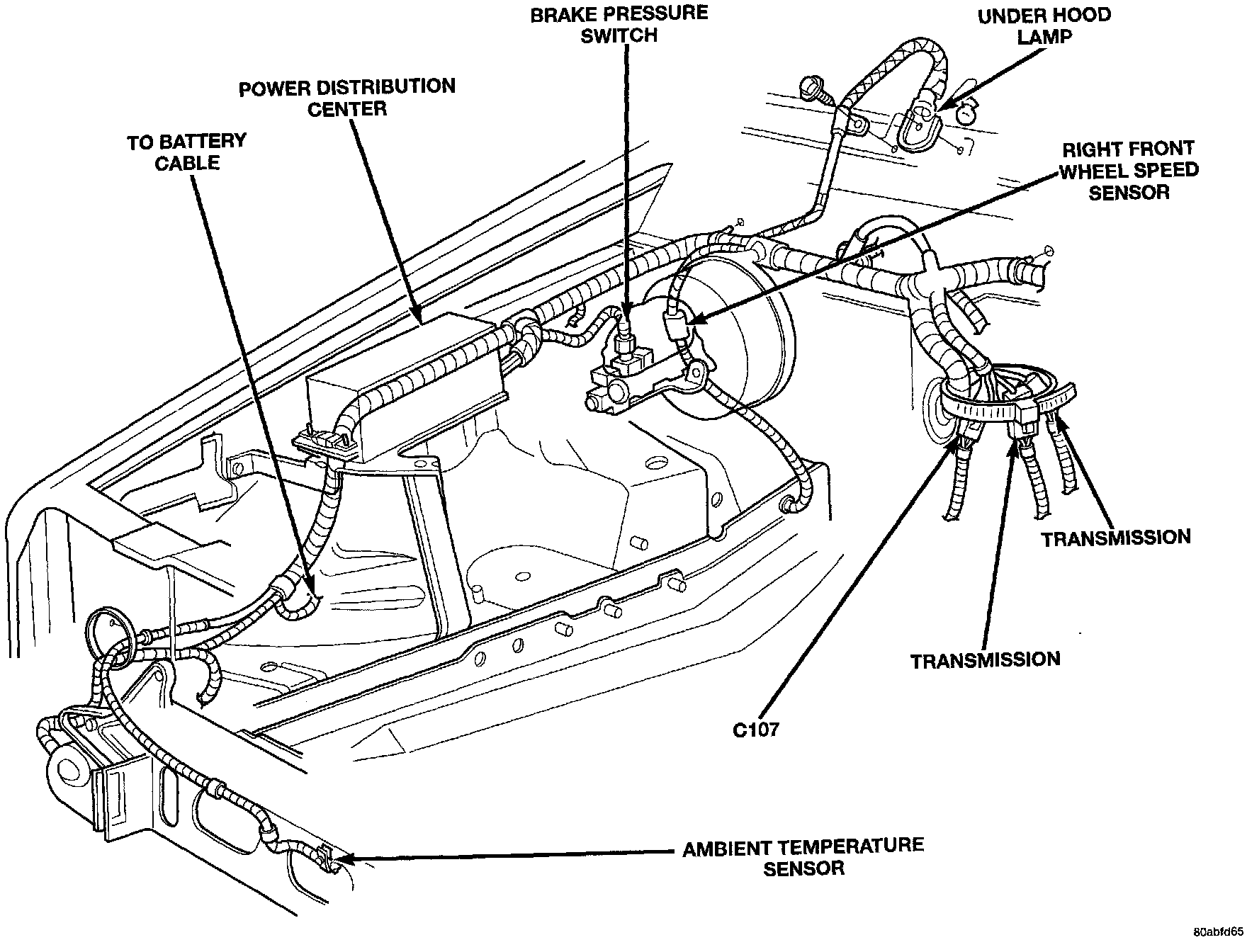 BRAKE PRESSURE SWITCH

UNDER HOOD LAMP

POWER DISTRIBUTION CENTER

TO BATTERY CABLE

RIGHT FRONT WHEEL SPEED SENSOR

TRANSMISSION

TRANSMISSION

C107

AMBIENT TEMPERATURE SENSOR

80abfd65