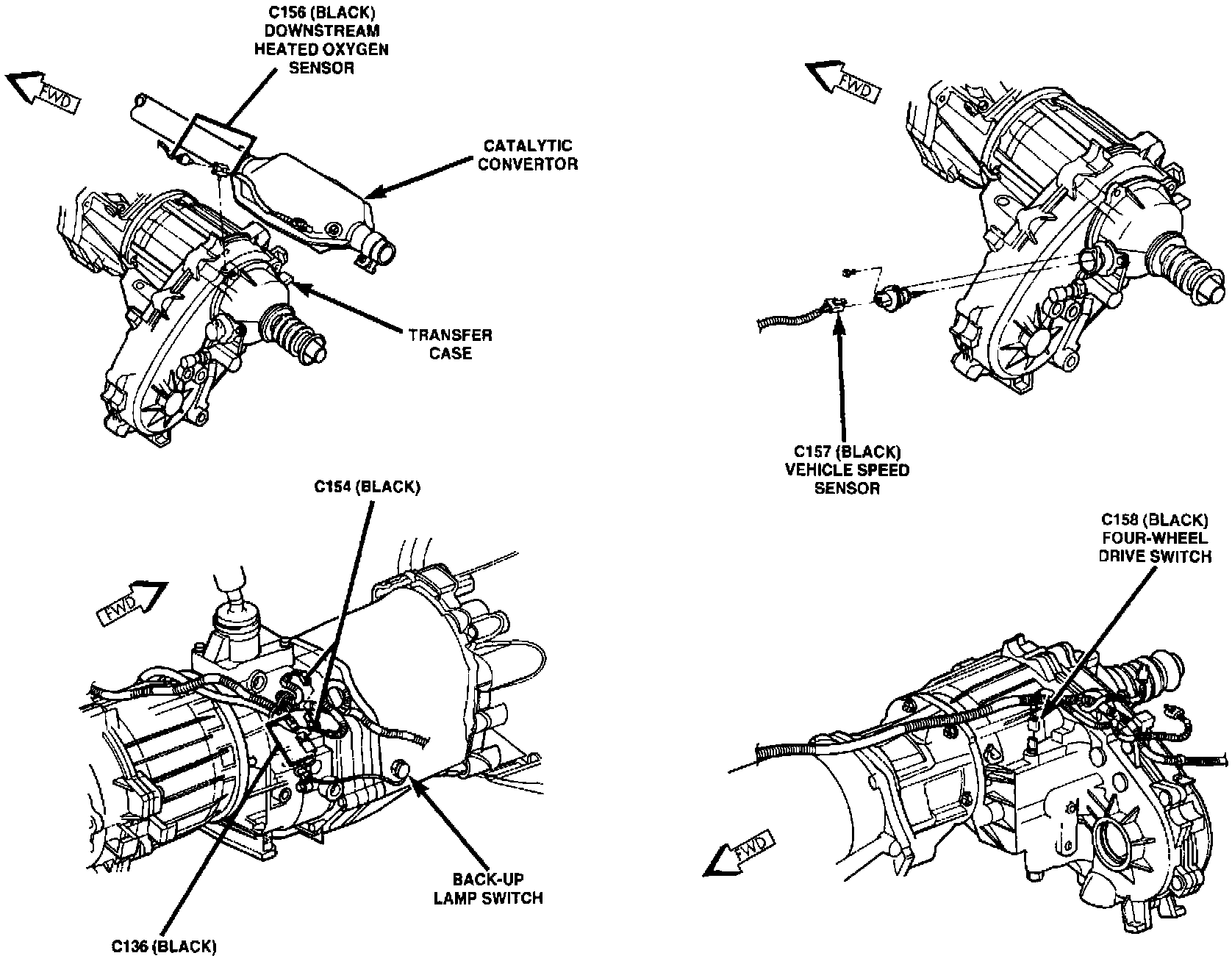 C156 (BLACK)
DOWNSTREAM
HEATED OXYGEN
SENSOR

FWD

CATALYTIC
CONVERTOR

TRANSFER
CASE

FWD

C157 (BLACK)
VEHICLE SPEED
SENSOR

C154 (BLACK)

FWD

BACK-UP
LAMP SWITCH

C136 (BLACK)

C158 (BLACK)
FOUR-WHEEL
DRIVE SWITCH

FWD