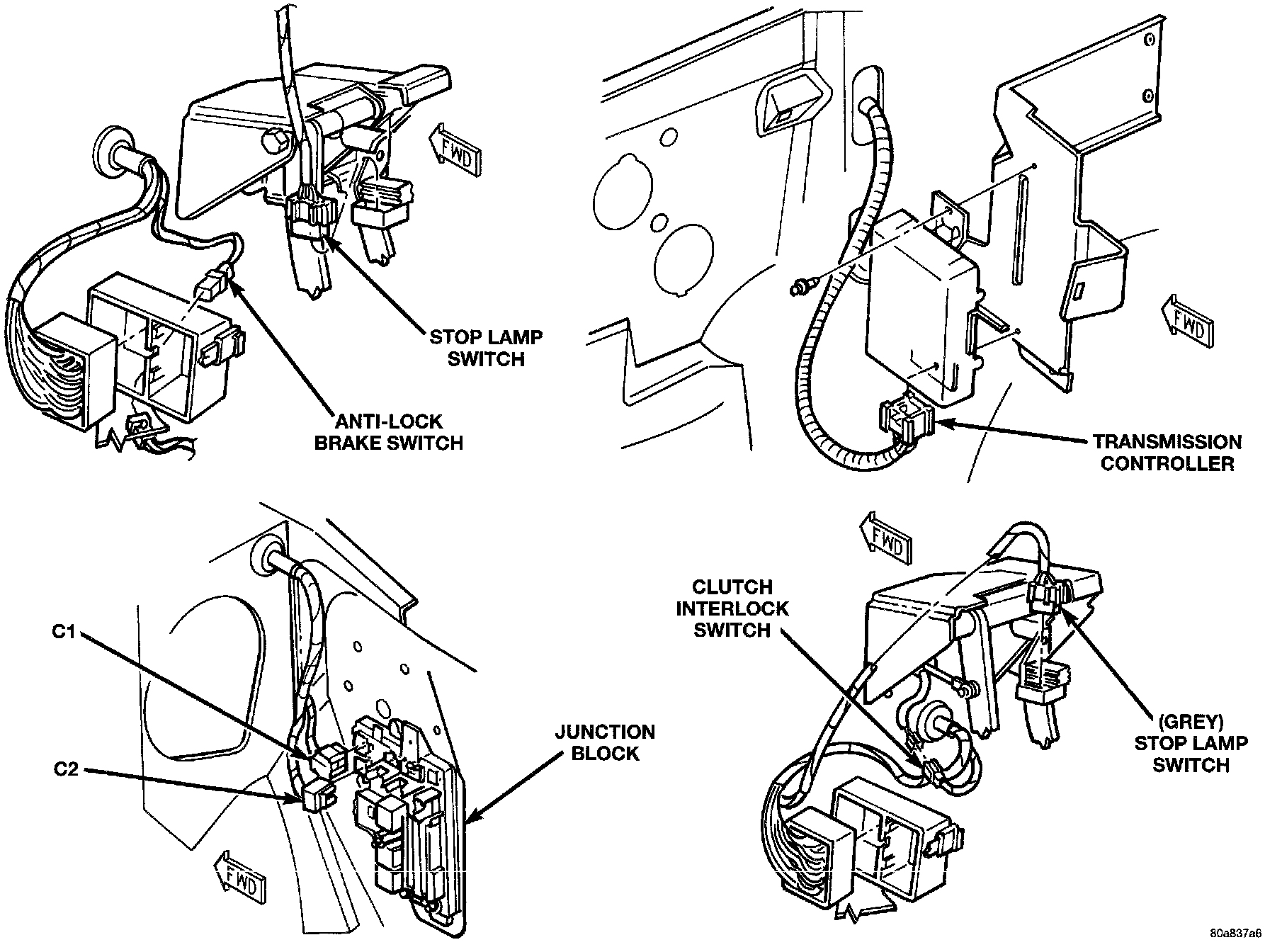 FWD

STOP LAMP SWITCH

ANTI-LOCK BRAKE SWITCH

FWD

TRANSMISSION CONTROLLER

C1

C2

JUNCTION BLOCK

FWD

FWD

CLUTCH INTERLOCK SWITCH

(GREY) STOP LAMP SWITCH

80a837a6