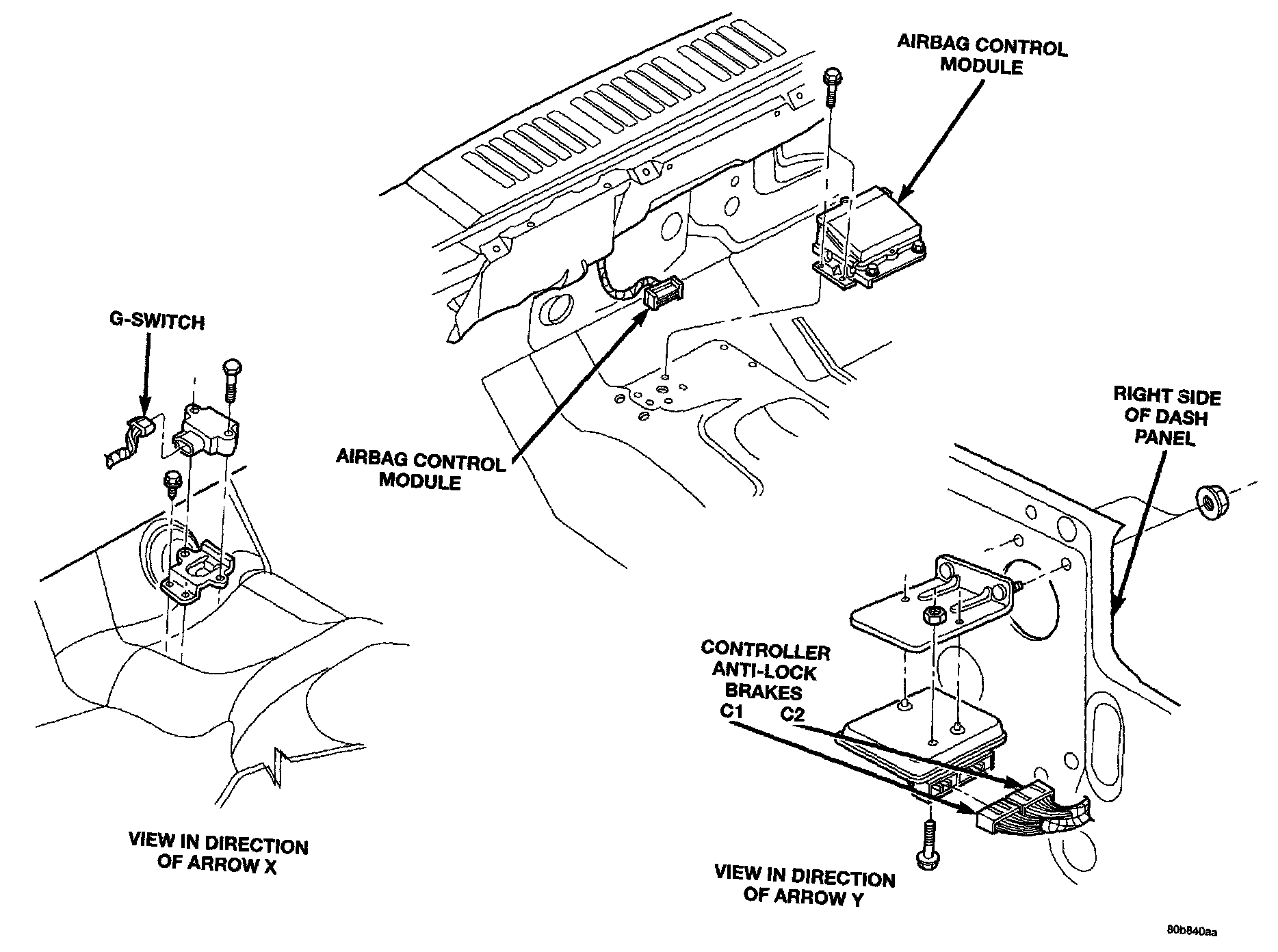 AIRBAG CONTROL MODULE

G-SWITCH

AIRBAG CONTROL MODULE

RIGHT SIDE OF DASH PANEL

CONTROLLER ANTI-LOCK BRAKES
C1
C2

VIEW IN DIRECTION OF ARROW X

VIEW IN DIRECTION OF ARROW Y

80b840aa