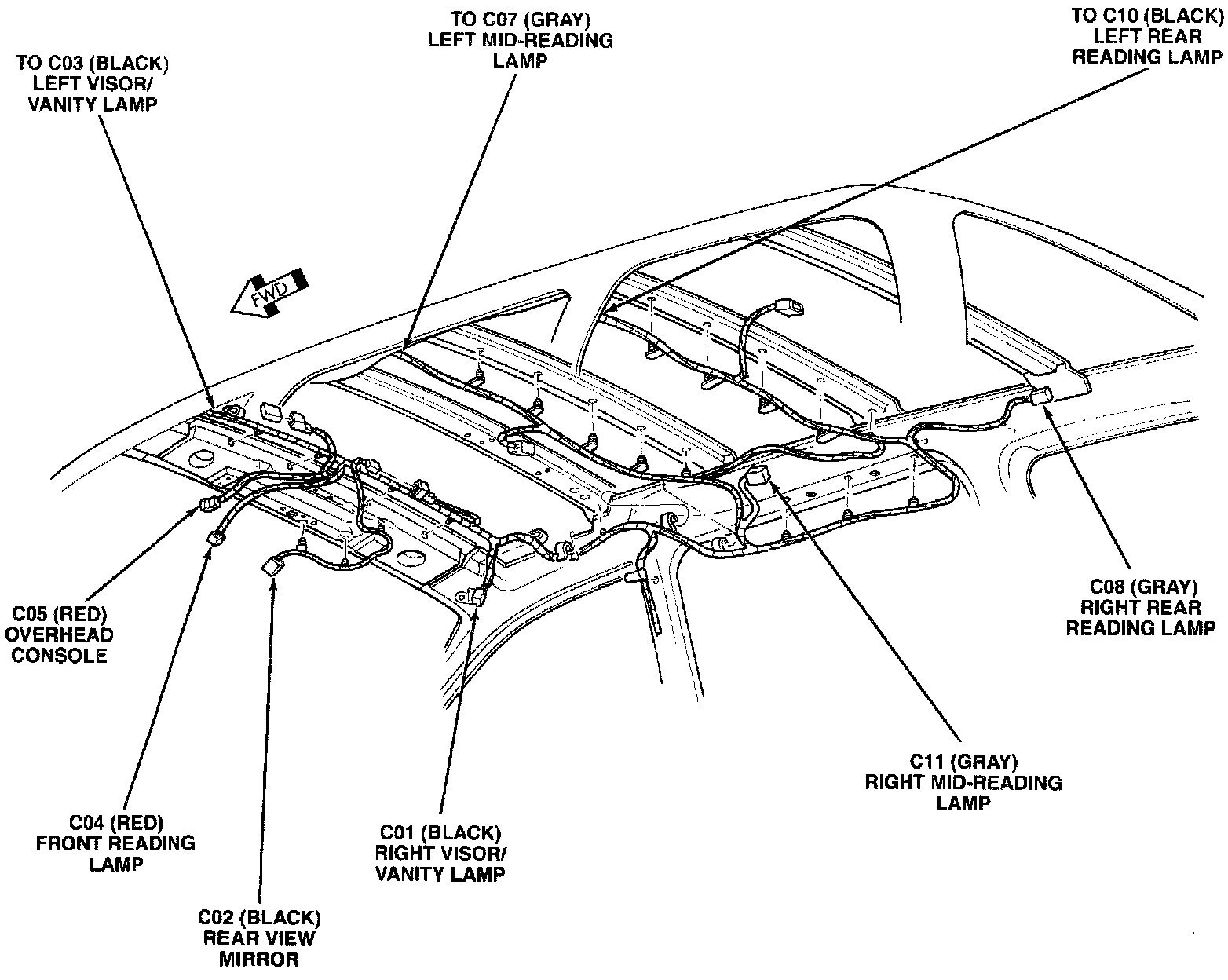 TO C03 (BLACK)
LEFT VISOR/
VANITY LAMP

TO C07 (GRAY)
LEFT MID-READING
LAMP

TO C10 (BLACK)
LEFT REAR
READING LAMP

FWD

C05 (RED)
OVERHEAD
CONSOLE

C08 (GRAY)
RIGHT REAR
READING LAMP

C11 (GRAY)
RIGHT MID-READING
LAMP

C04 (RED)
FRONT READING
LAMP

C01 (BLACK)
RIGHT VISOR/
VANITY LAMP

C02 (BLACK)
REAR VIEW
MIRROR