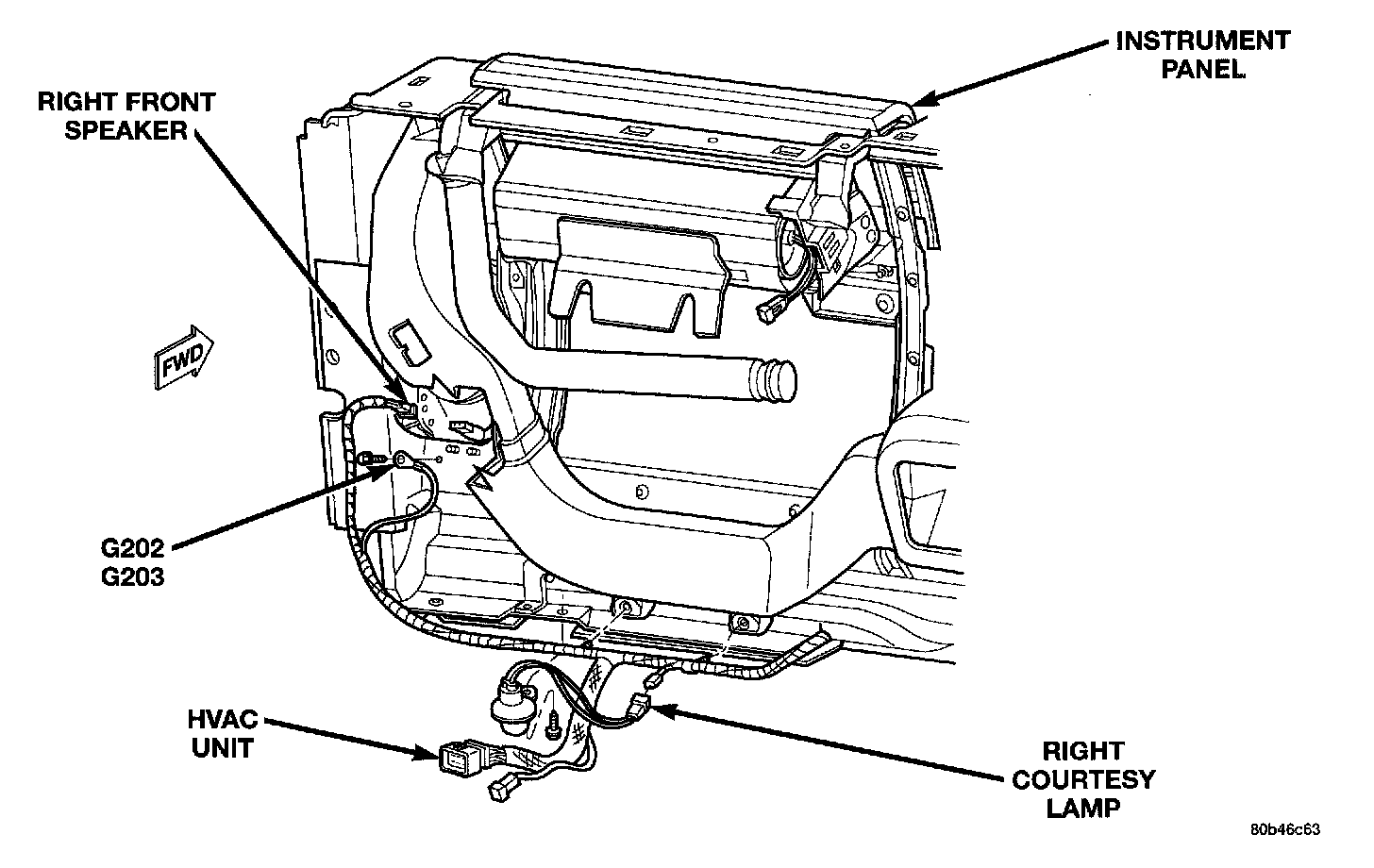 INSTRUMENT PANEL

RIGHT FRONT SPEAKER

FWD

G202
G203

HVAC UNIT

RIGHT COURTESY LAMP

80b46c63