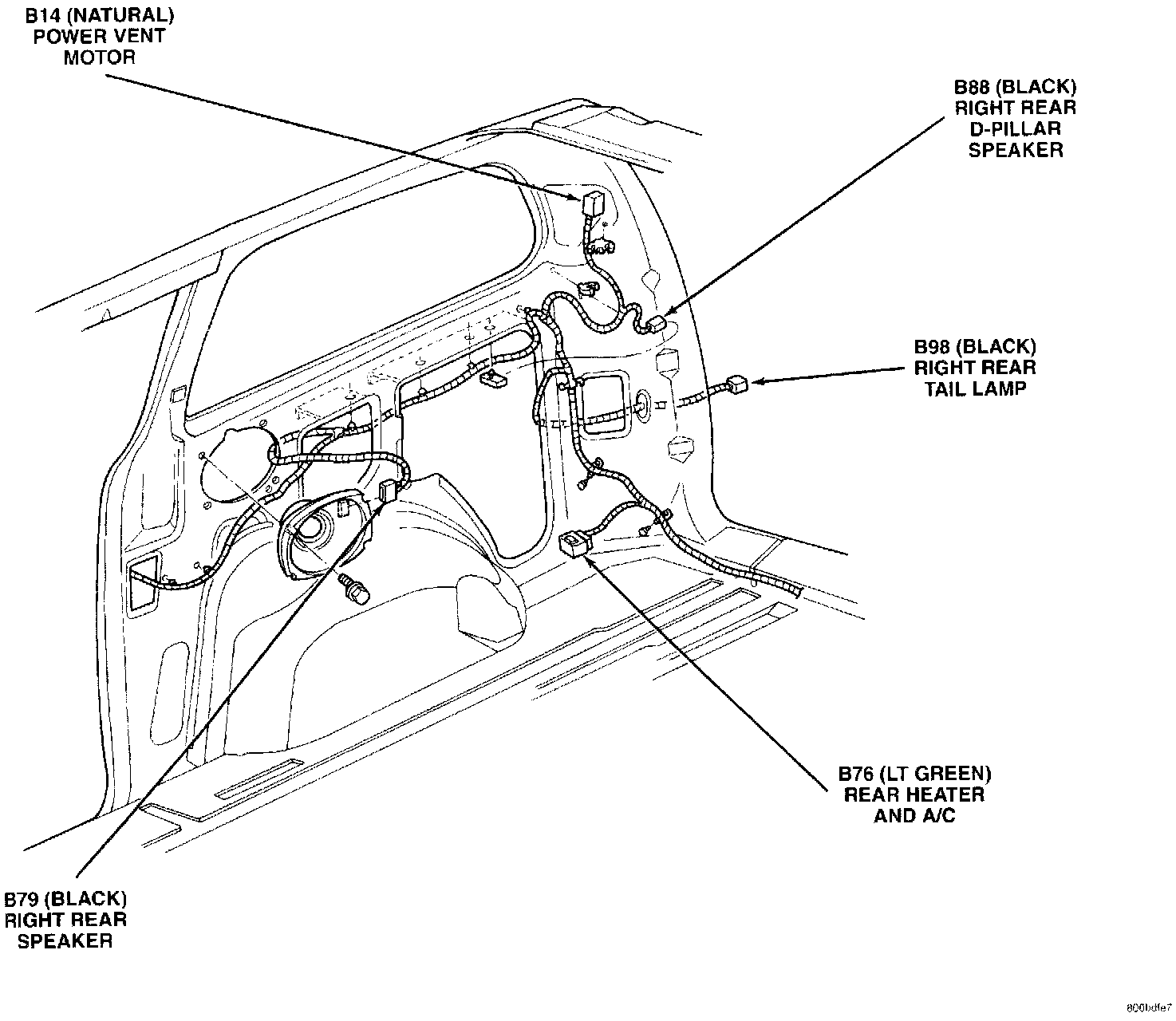 B14 (NATURAL)
POWER VENT
MOTOR

B88 (BLACK)
RIGHT REAR
D-PILLAR
SPEAKER

B98 (BLACK)
RIGHT REAR
TAIL LAMP

B76 (LT GREEN)
REAR HEATER
AND A/C

B79 (BLACK)
RIGHT REAR
SPEAKER

800bdfe7