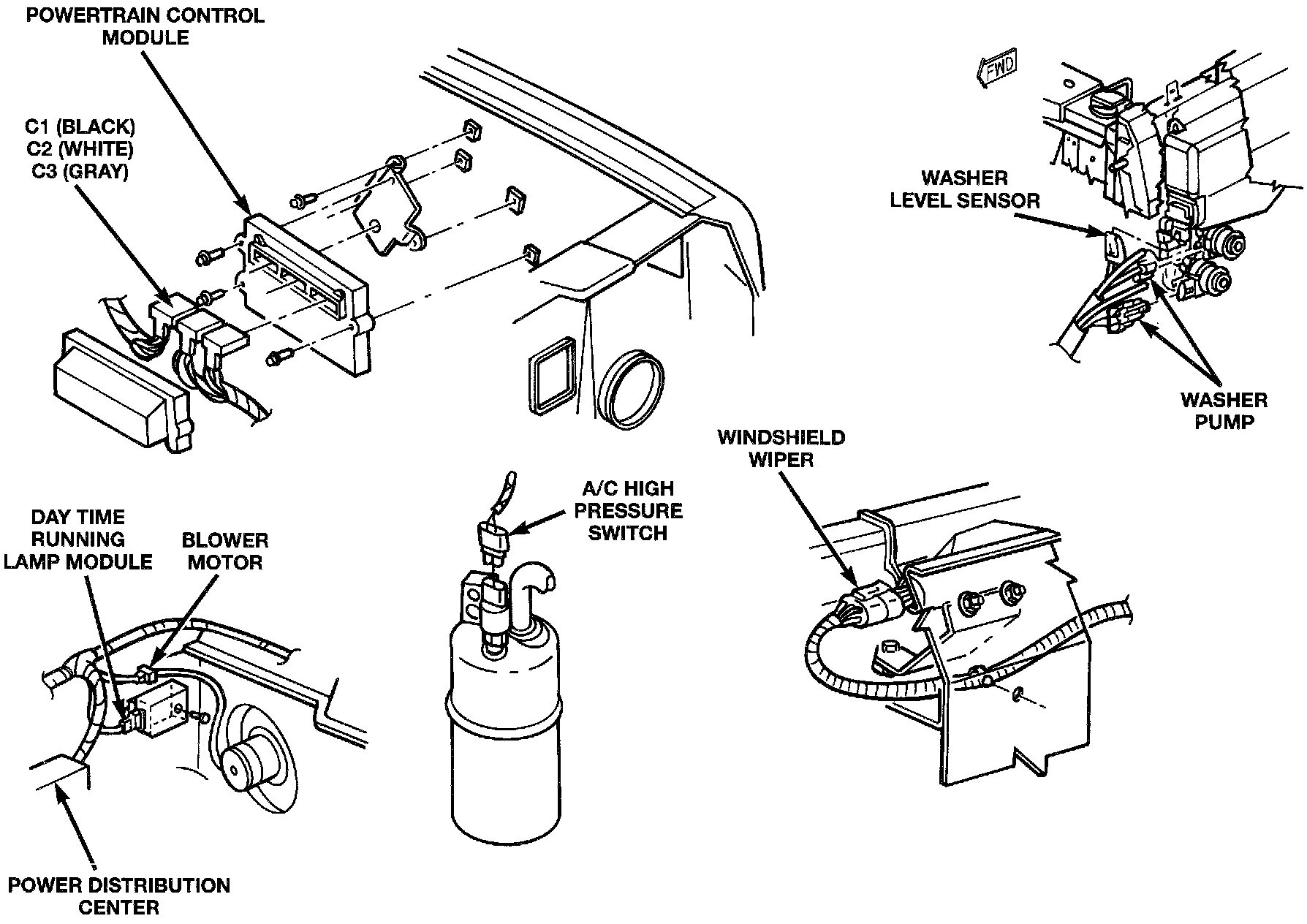 POWERTRAIN CONTROL MODULE

C1 (BLACK)
C2 (WHITE)
C3 (GRAY)

FWD

WASHER LEVEL SENSOR

WASHER PUMP

WINDSHIELD WIPER

A/C HIGH PRESSURE SWITCH

DAY TIME RUNNING LAMP MODULE

BLOWER MOTOR

POWER DISTRIBUTION CENTER