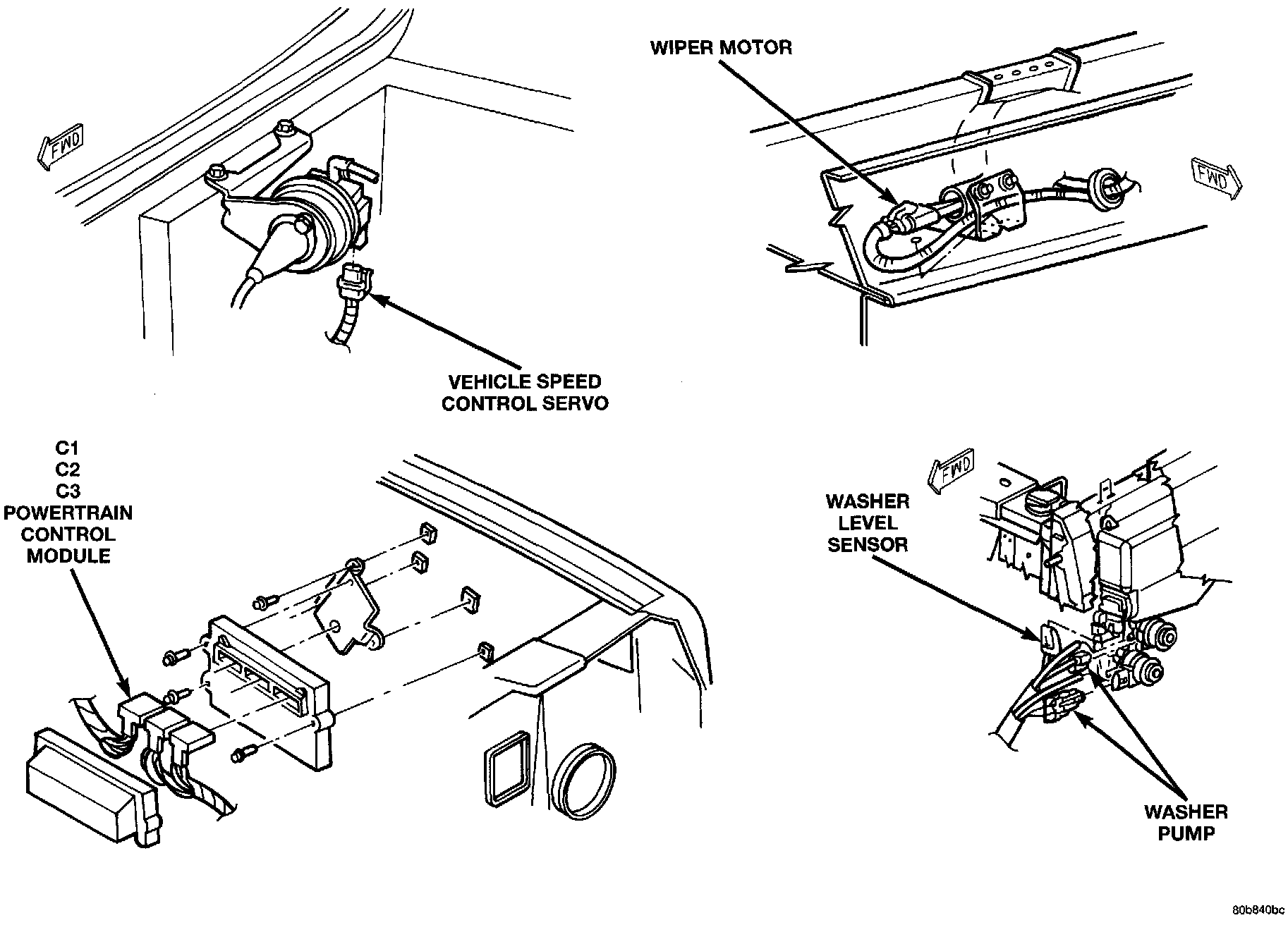 FWD

VEHICLE SPEED CONTROL SERVO

WIPER MOTOR

FWD

C1
C2
C3
POWERTRAIN CONTROL MODULE

FWD

WASHER LEVEL SENSOR

WASHER PUMP

80b840bc