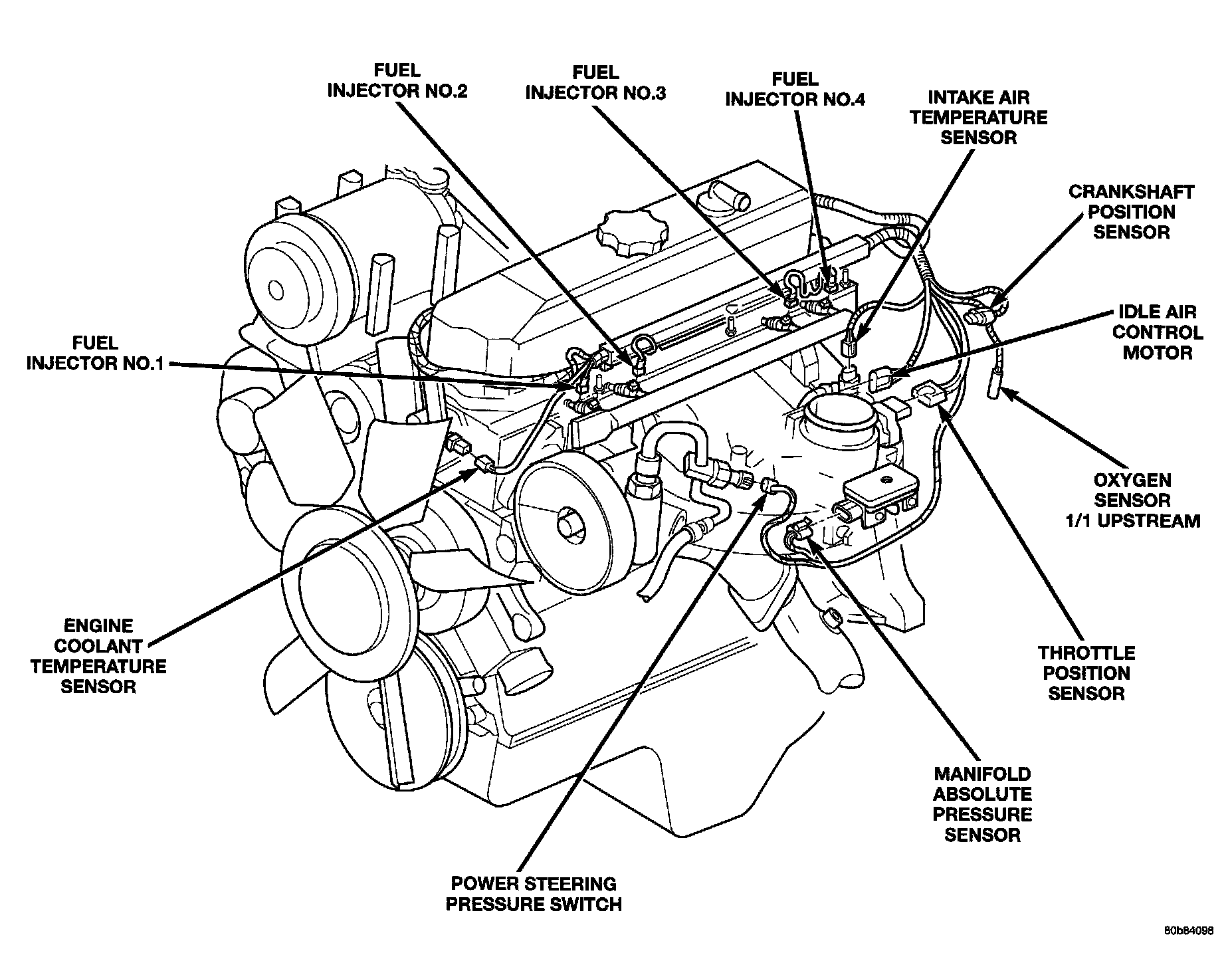 FUEL INJECTOR NO.2

FUEL INJECTOR NO.3

FUEL INJECTOR NO.4

INTAKE AIR TEMPERATURE SENSOR

CRANKSHAFT POSITION SENSOR

IDLE AIR CONTROL MOTOR

FUEL INJECTOR NO.1

OXYGEN SENSOR 1/1 UPSTREAM

ENGINE COOLANT TEMPERATURE SENSOR

THROTTLE POSITION SENSOR

MANIFOLD ABSOLUTE PRESSURE SENSOR

POWER STEERING PRESSURE SWITCH

80b84098