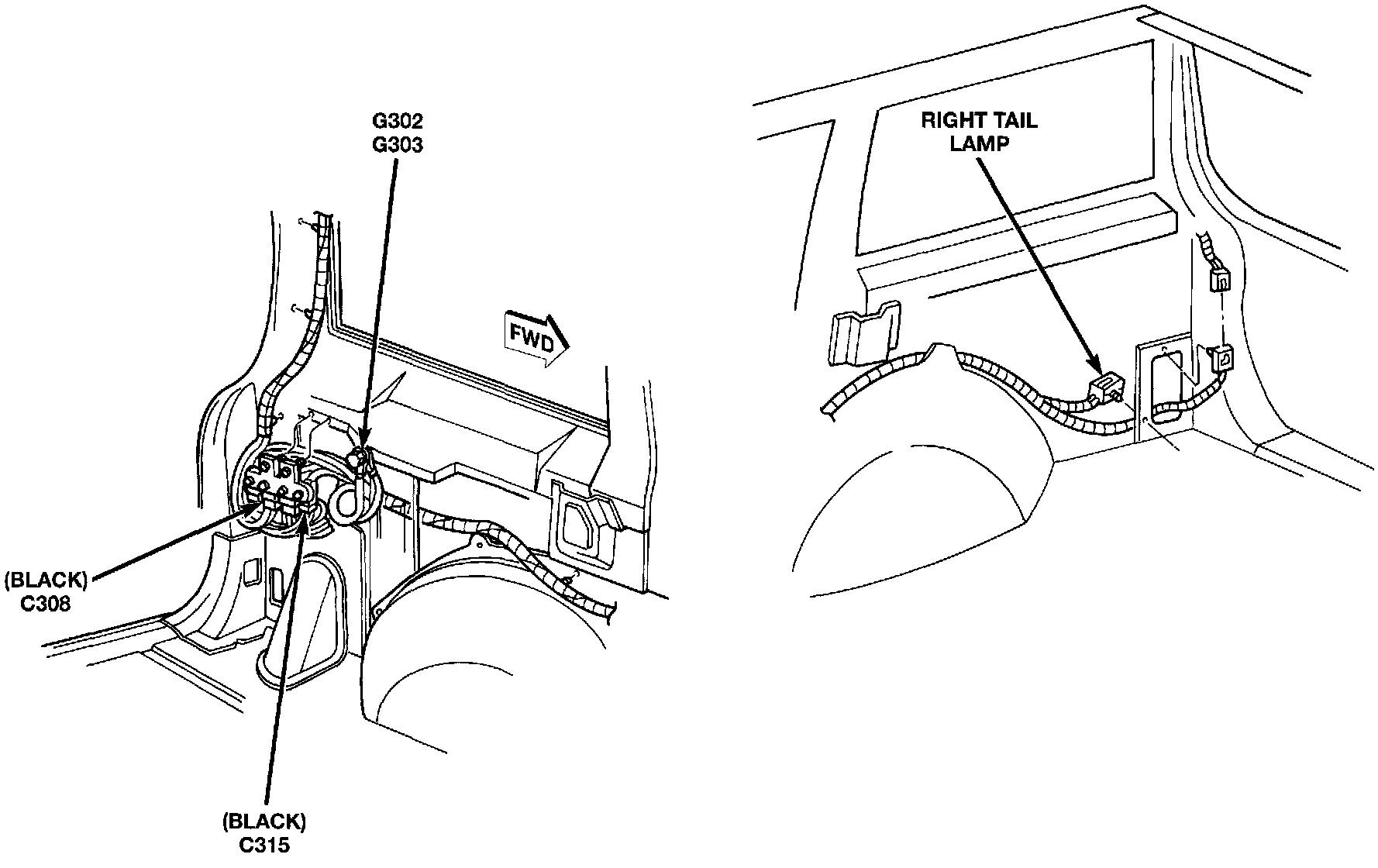 G302
G303

FWD

(BLACK)
C308

(BLACK)
C315

RIGHT TAIL
LAMP