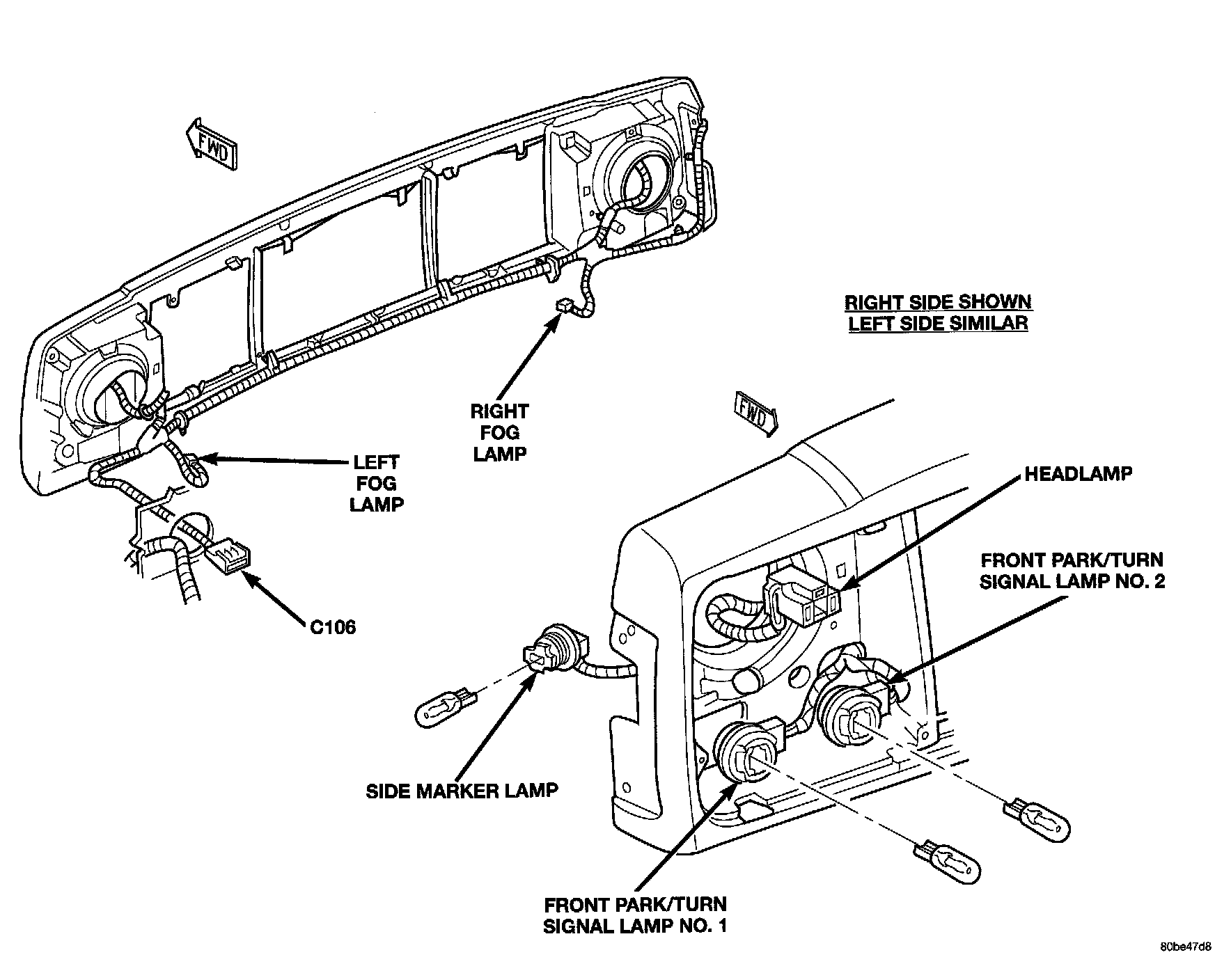 FWD

RIGHT SIDE SHOWN
LEFT SIDE SIMILAR

RIGHT
FOG
LAMP

LEFT
FOG
LAMP

C106

FWD

HEADLAMP

FRONT PARK/TURN
SIGNAL LAMP NO. 2

SIDE MARKER LAMP

FRONT PARK/TURN
SIGNAL LAMP NO. 1

80be47d8