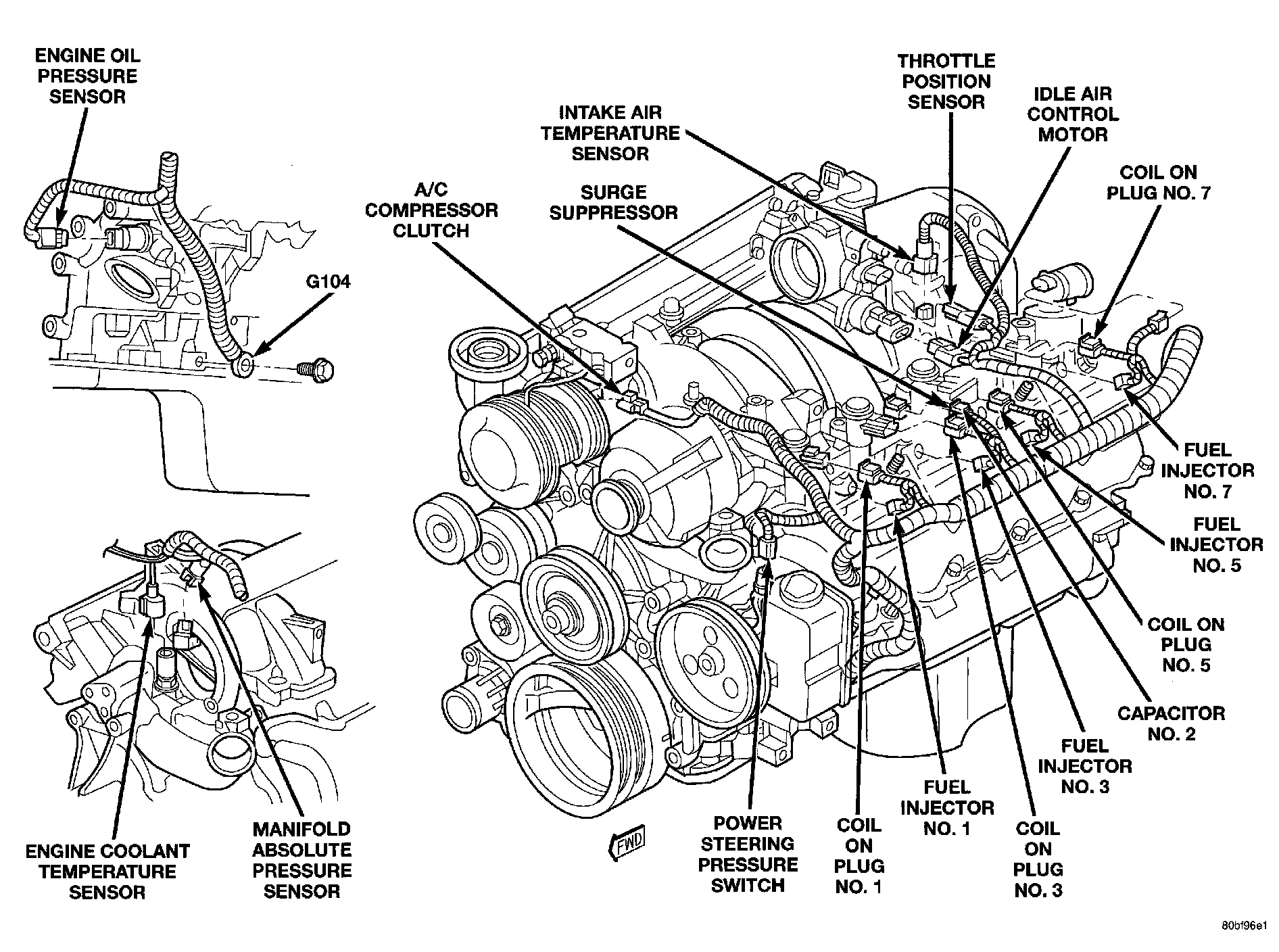 ENGINE OIL PRESSURE SENSOR

G104

ENGINE COOLANT TEMPERATURE SENSOR

MANIFOLD ABSOLUTE PRESSURE SENSOR

A/C COMPRESSOR CLUTCH

INTAKE AIR TEMPERATURE SENSOR

SURGE SUPPRESSOR

THROTTLE POSITION SENSOR

IDLE AIR CONTROL MOTOR

COIL ON PLUG NO. 7

FUEL INJECTOR NO. 7

FUEL INJECTOR NO. 5

COIL ON PLUG NO. 5

CAPACITOR NO. 2

FUEL INJECTOR NO. 3

COIL ON PLUG NO. 3

FUEL INJECTOR NO. 1

COIL ON PLUG NO. 1

POWER STEERING PRESSURE SWITCH

FWD

80bf96e1