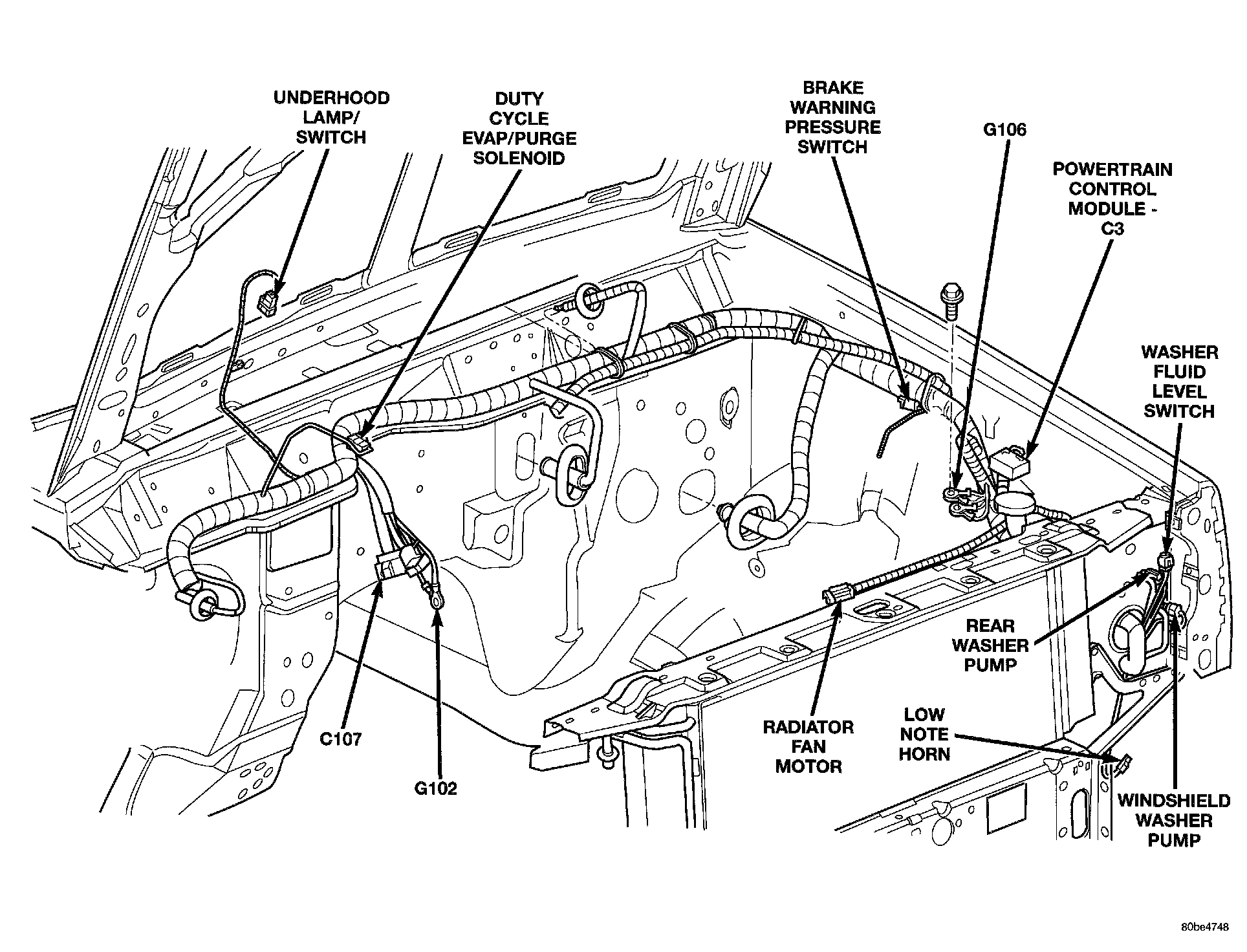 UNDERHOOD LAMP/ SWITCH

DUTY CYCLE EVAP/PURGE SOLENOID

BRAKE WARNING PRESSURE SWITCH

G106

POWERTRAIN CONTROL MODULE - C3

WASHER FLUID LEVEL SWITCH

REAR WASHER PUMP

C107

G102

RADIATOR FAN MOTOR

LOW NOTE HORN

WINDSHIELD WASHER PUMP

80be4748