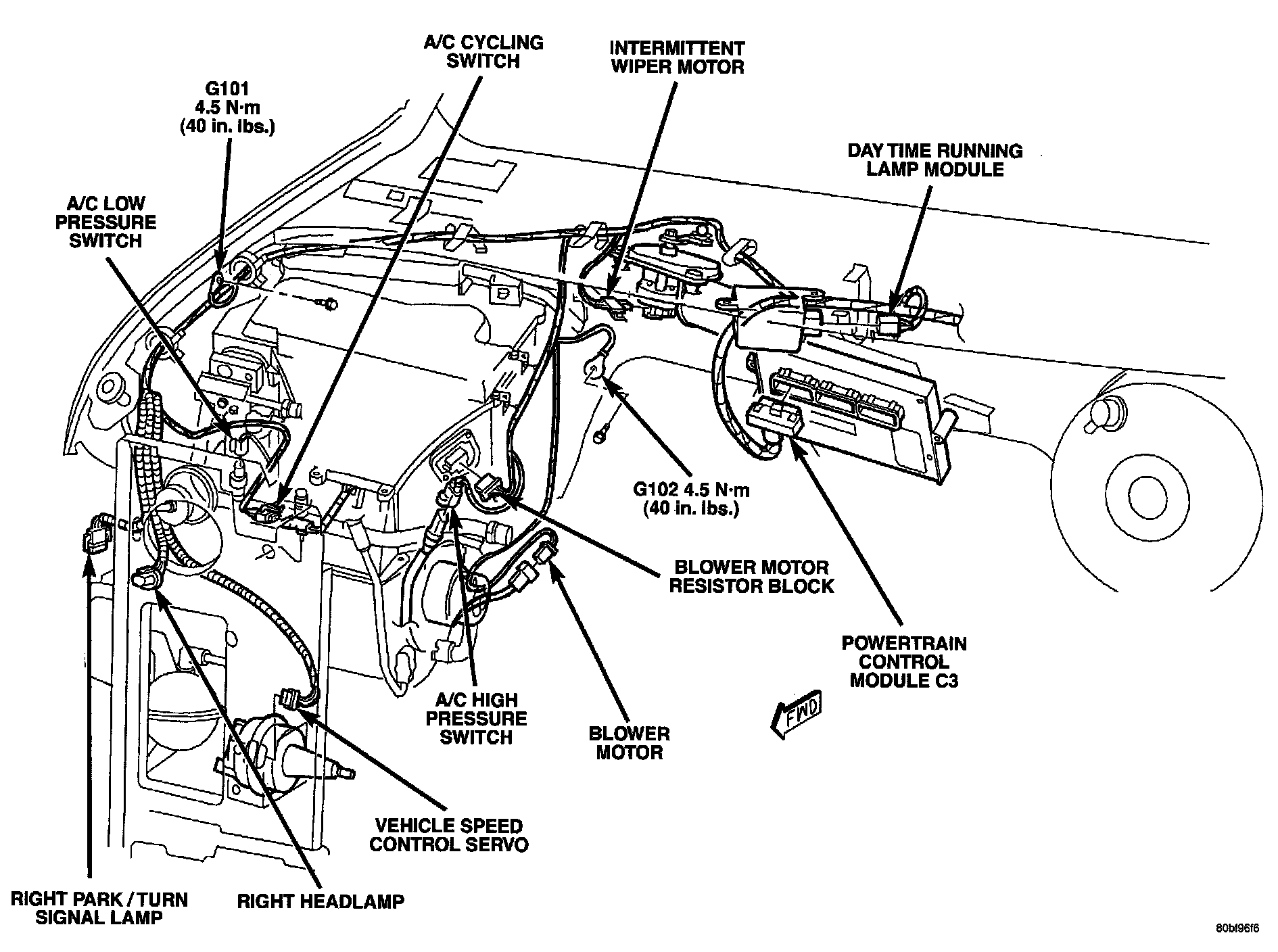 A/C CYCLING SWITCH

INTERMITTENT WIPER MOTOR

G101 4.5 N·m (40 in. lbs.)

DAY TIME RUNNING LAMP MODULE

A/C LOW PRESSURE SWITCH

G102 4.5 N·m (40 in. lbs.)

BLOWER MOTOR RESISTOR BLOCK

POWERTRAIN CONTROL MODULE C3

A/C HIGH PRESSURE SWITCH

BLOWER MOTOR

FWD

VEHICLE SPEED CONTROL SERVO

RIGHT PARK / TURN SIGNAL LAMP

RIGHT HEADLAMP

80bf96f6