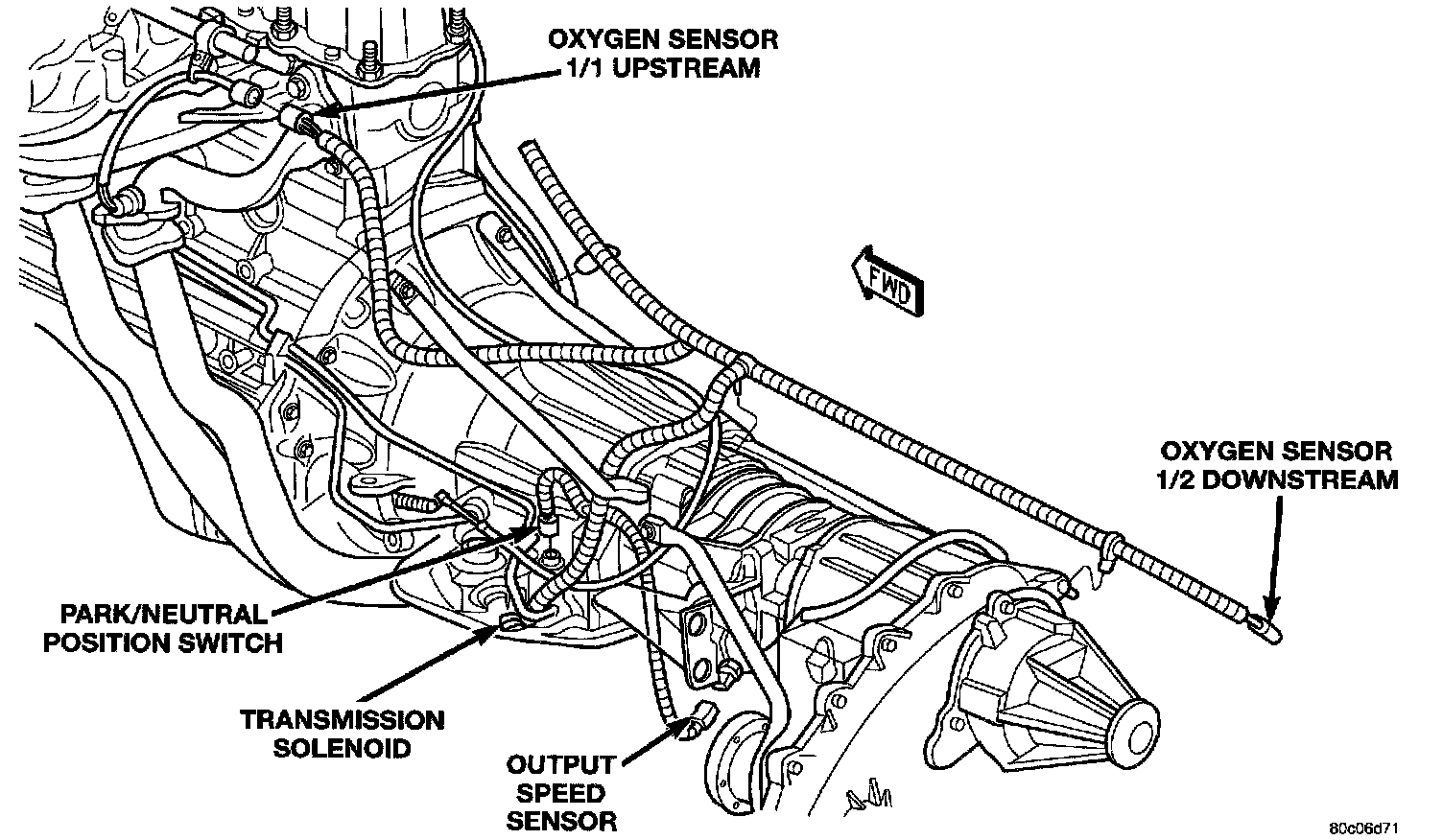 OXYGEN SENSOR
1/1 UPSTREAM

FWD

OXYGEN SENSOR
1/2 DOWNSTREAM

PARK/NEUTRAL
POSITION SWITCH

TRANSMISSION
SOLENOID

OUTPUT
SPEED
SENSOR

80c06d71