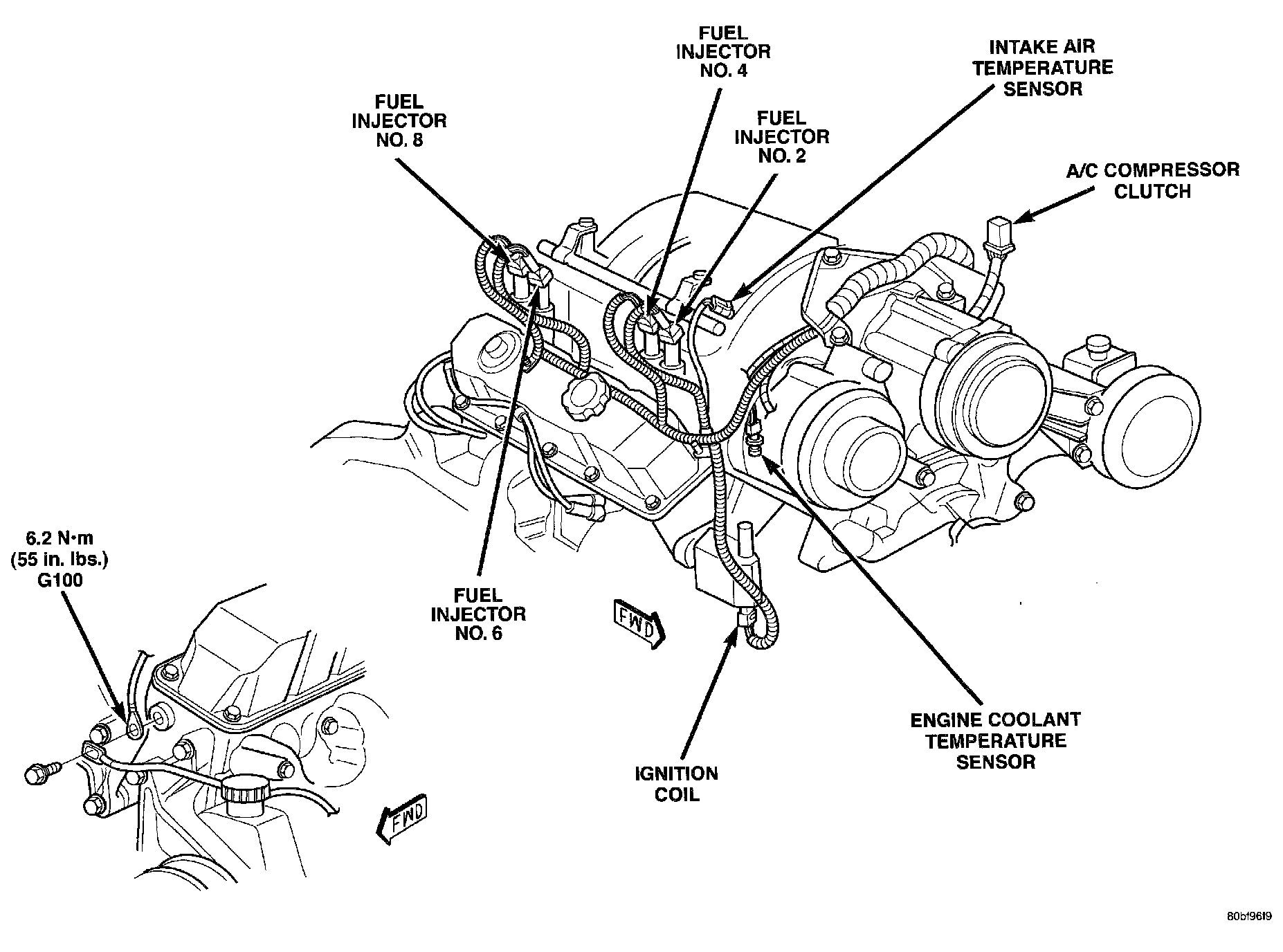 FUEL INJECTOR NO. 4

INTAKE AIR TEMPERATURE SENSOR

FUEL INJECTOR NO. 8

FUEL INJECTOR NO. 2

A/C COMPRESSOR CLUTCH

6.2 N·m (55 in. lbs.) G100

FUEL INJECTOR NO. 6

FWD

ENGINE COOLANT TEMPERATURE SENSOR

IGNITION COIL

FWD

80bf96f9