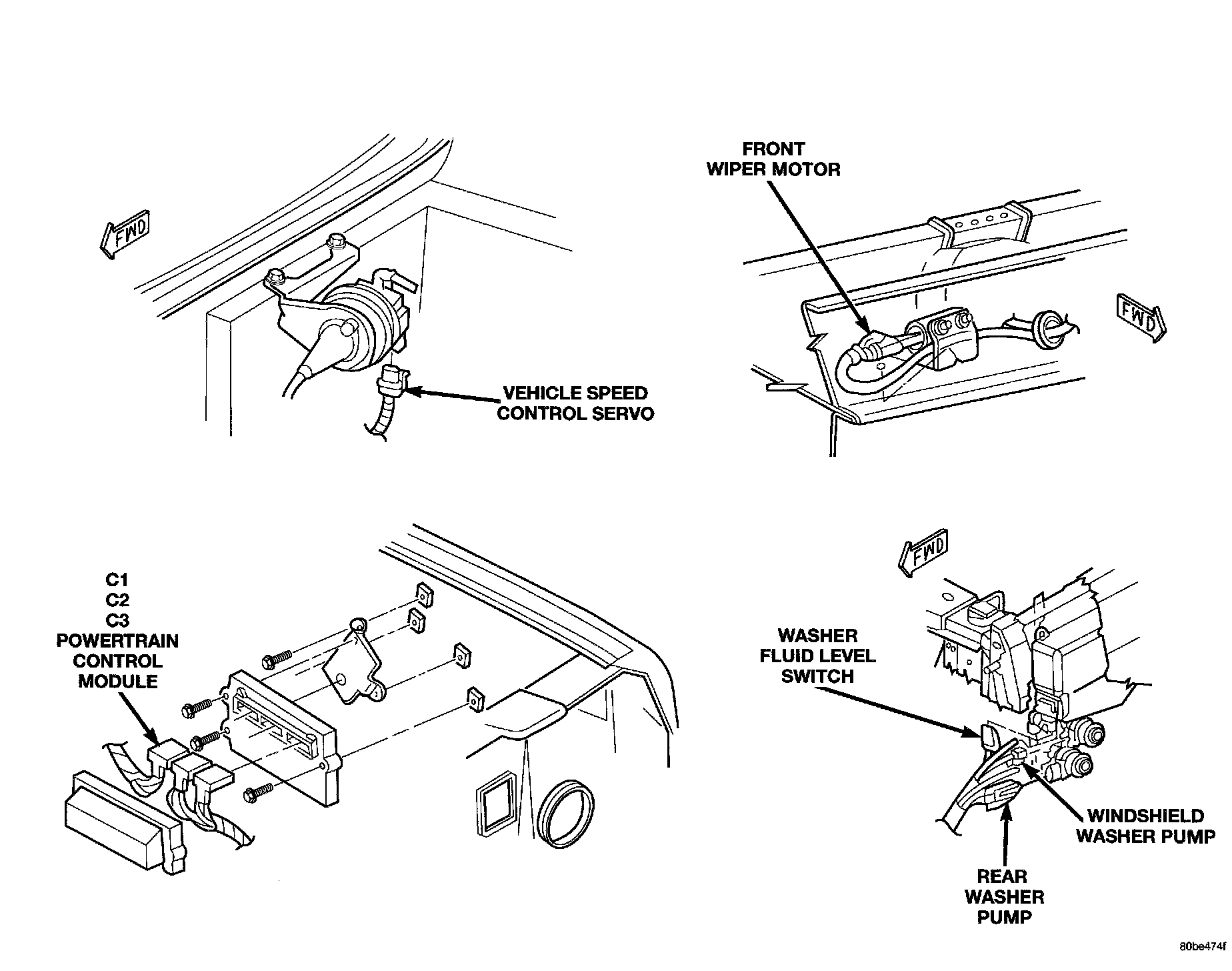 FWD

VEHICLE SPEED CONTROL SERVO

FRONT WIPER MOTOR

FWD

C1
C2
C3
POWERTRAIN CONTROL MODULE

FWD

WASHER FLUID LEVEL SWITCH

WINDSHIELD WASHER PUMP

REAR WASHER PUMP

80be474f