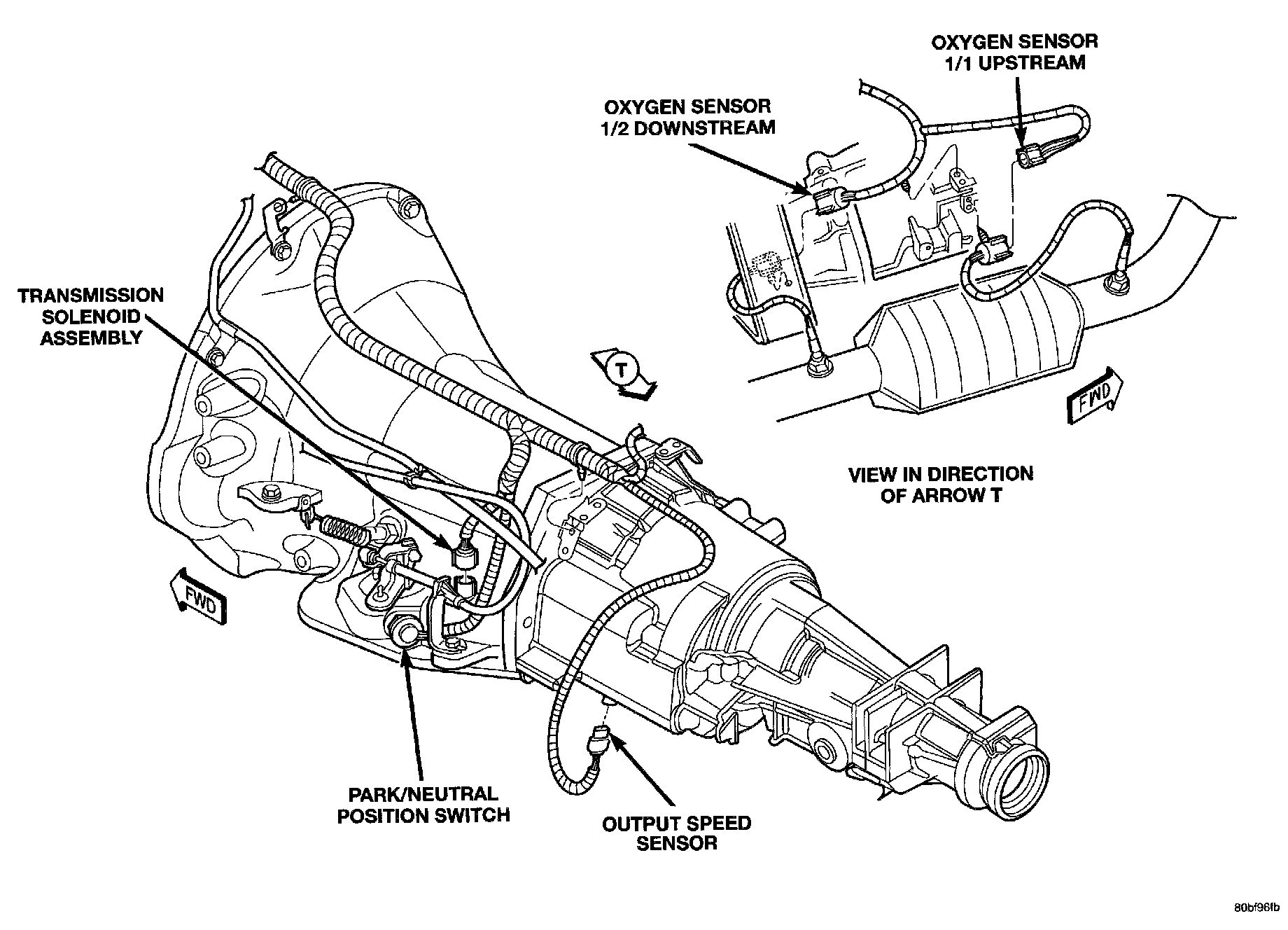 OXYGEN SENSOR 1/1 UPSTREAM

OXYGEN SENSOR 1/2 DOWNSTREAM

TRANSMISSION SOLENOID ASSEMBLY

T

FWD

VIEW IN DIRECTION OF ARROW T

FWD

PARK/NEUTRAL POSITION SWITCH

OUTPUT SPEED SENSOR

80bf96fb