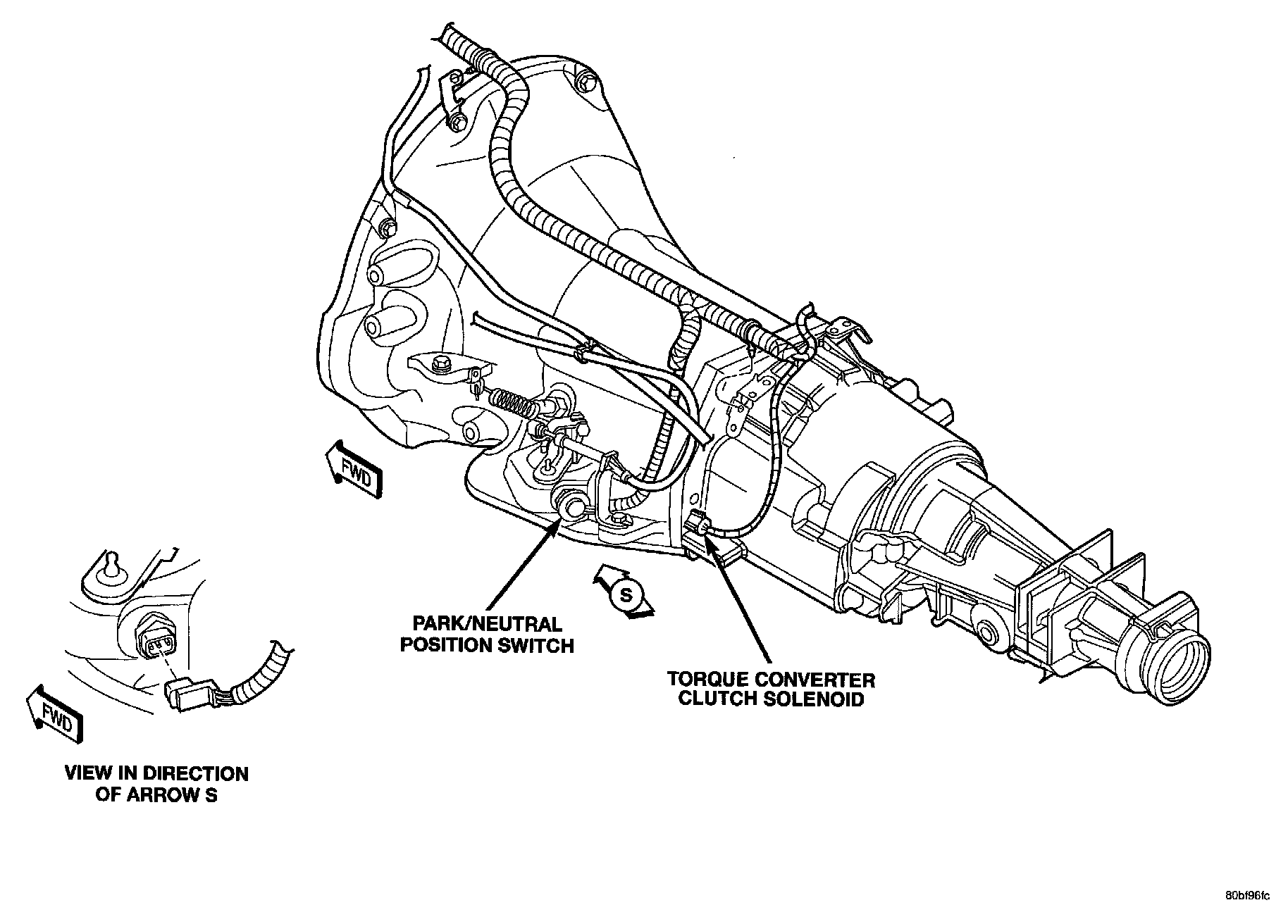 FWD

S

PARK/NEUTRAL POSITION SWITCH

TORQUE CONVERTER CLUTCH SOLENOID

FWD

VIEW IN DIRECTION OF ARROW S

80bf96fc