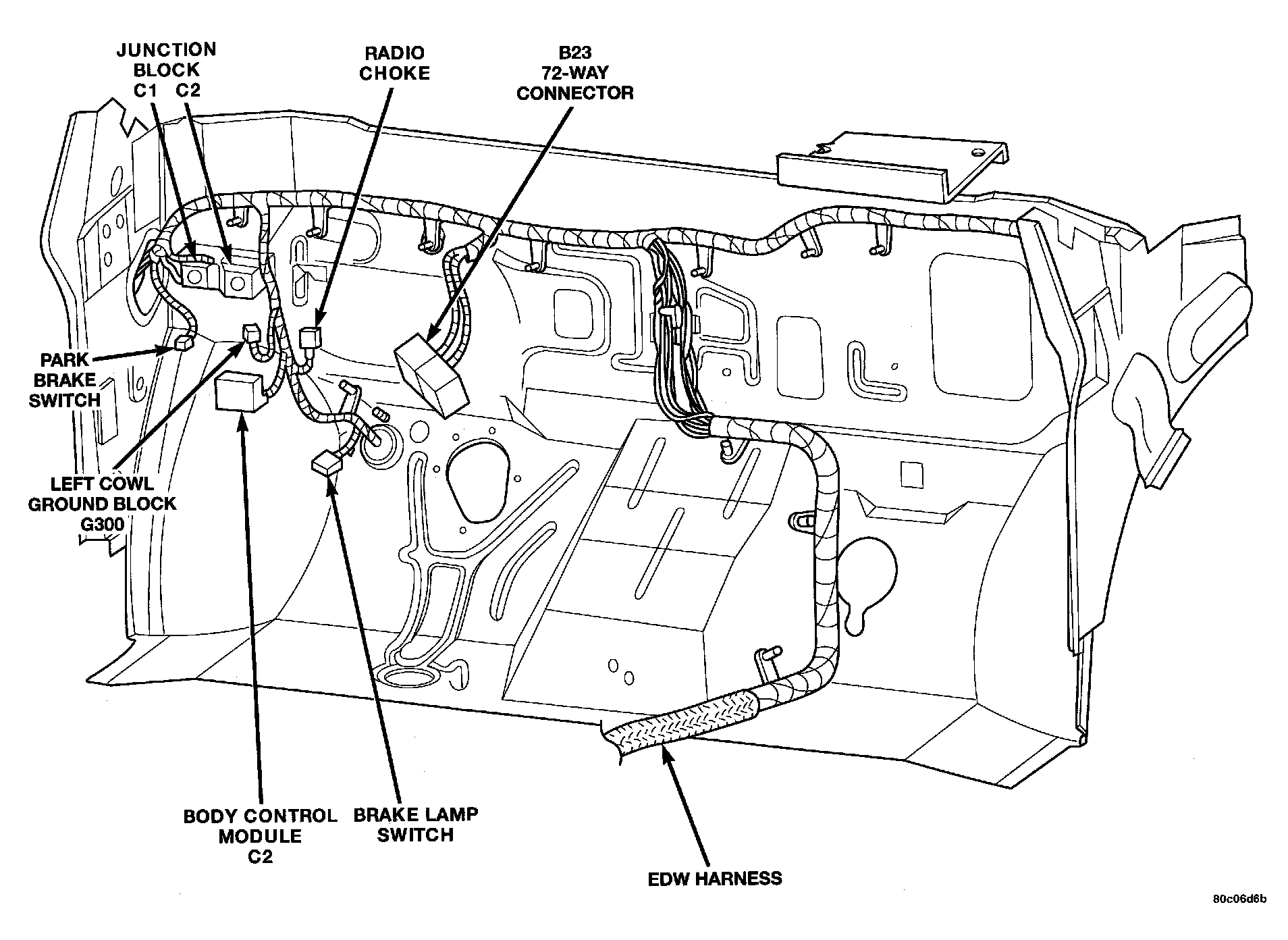 JUNCTION BLOCK
C1 C2

RADIO CHOKE

B23
72-WAY CONNECTOR

PARK BRAKE SWITCH

LEFT COWL GROUND BLOCK
G300

BODY CONTROL MODULE
C2

BRAKE LAMP SWITCH

EDW HARNESS

80c06d6b