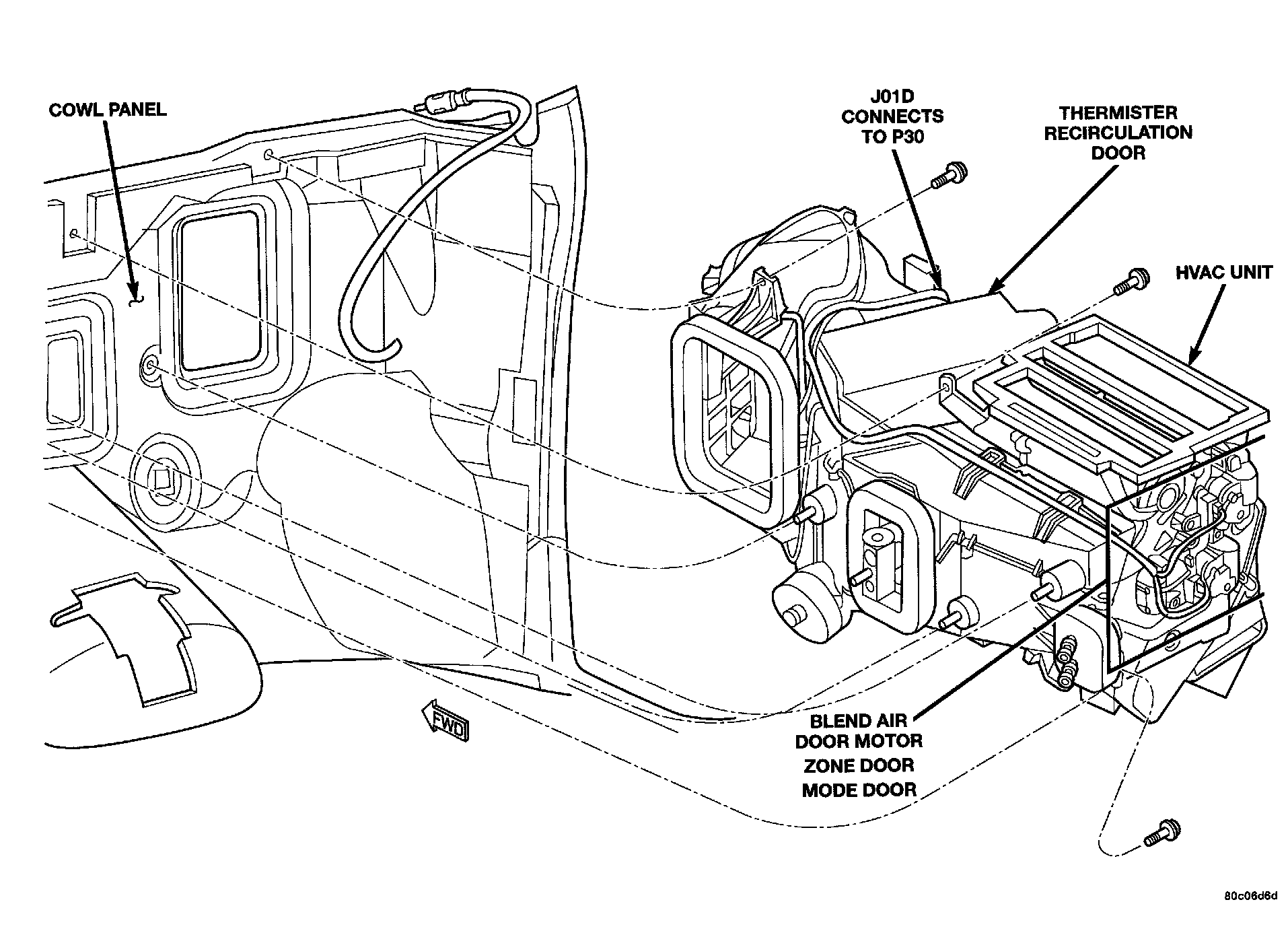 COWL PANEL

J01D
CONNECTS
TO P30

THERMISTER
RECIRCULATION
DOOR

HVAC UNIT

FWD

BLEND AIR
DOOR MOTOR
ZONE DOOR
MODE DOOR

80c06d6d