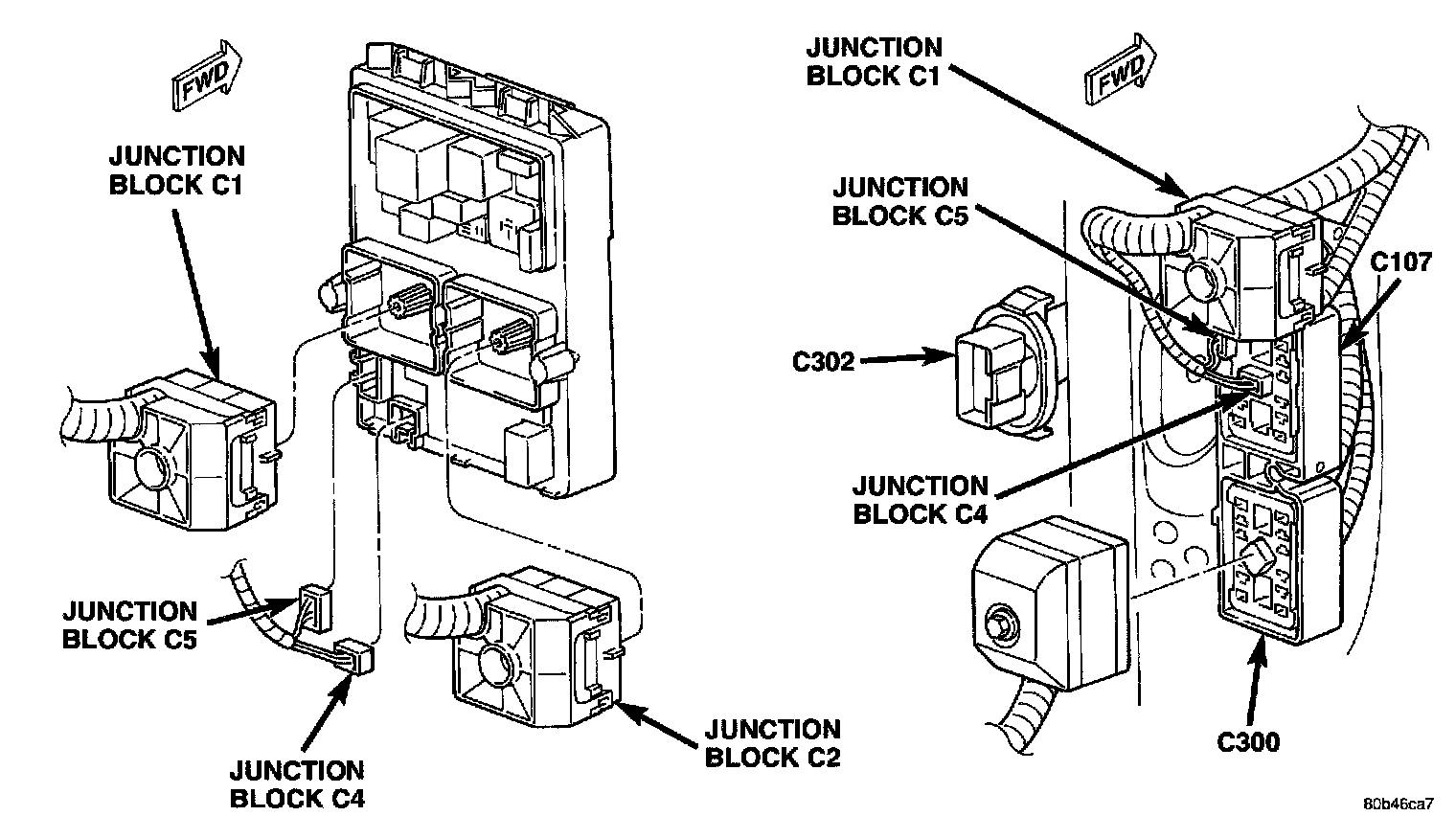 FWD

JUNCTION BLOCK C1

JUNCTION BLOCK C5

JUNCTION BLOCK C4

JUNCTION BLOCK C2

FWD

JUNCTION BLOCK C1

JUNCTION BLOCK C5

C107

C302

JUNCTION BLOCK C4

C300

80b46ca7