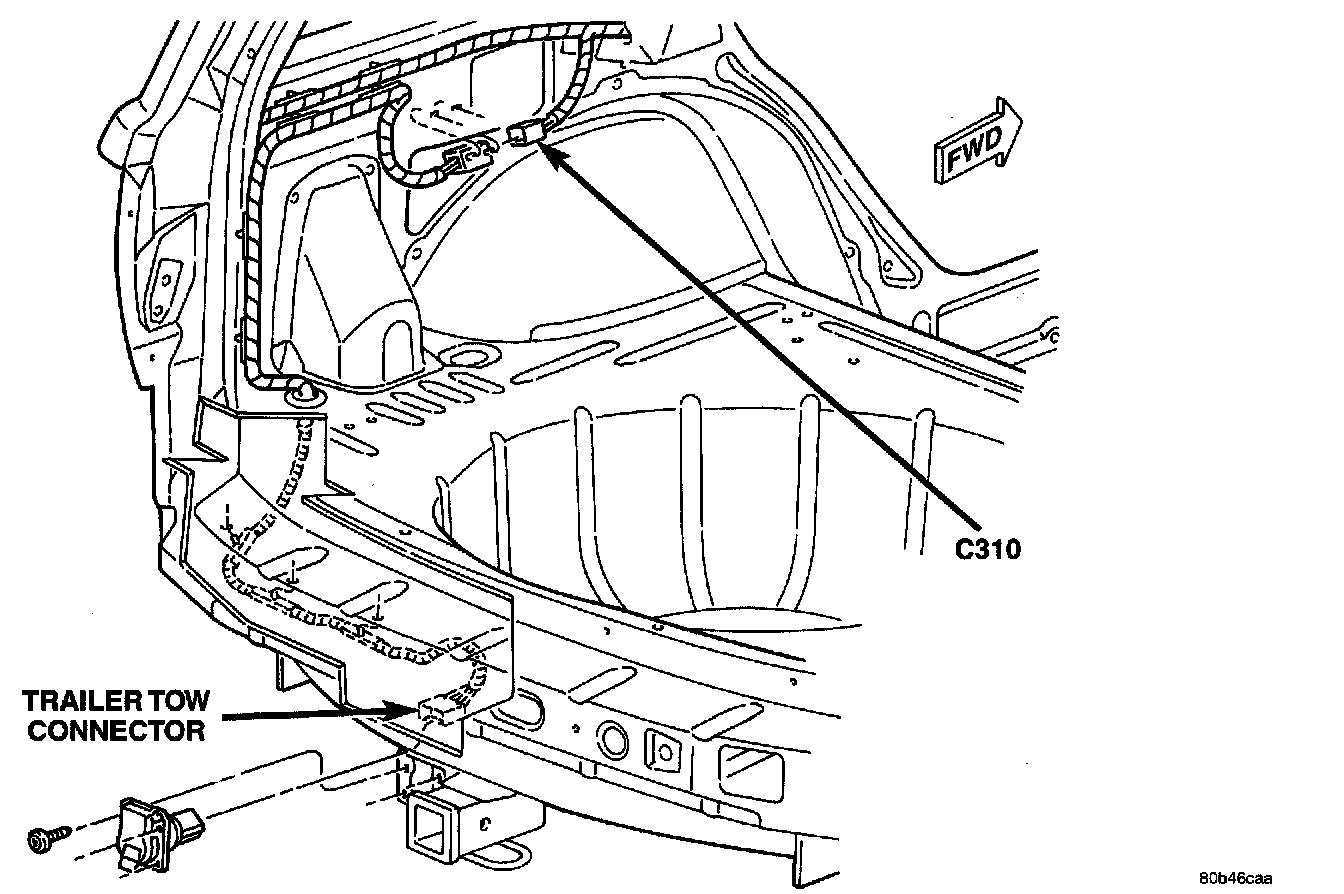 FWD

C310

TRAILER TOW CONNECTOR

80b46caa