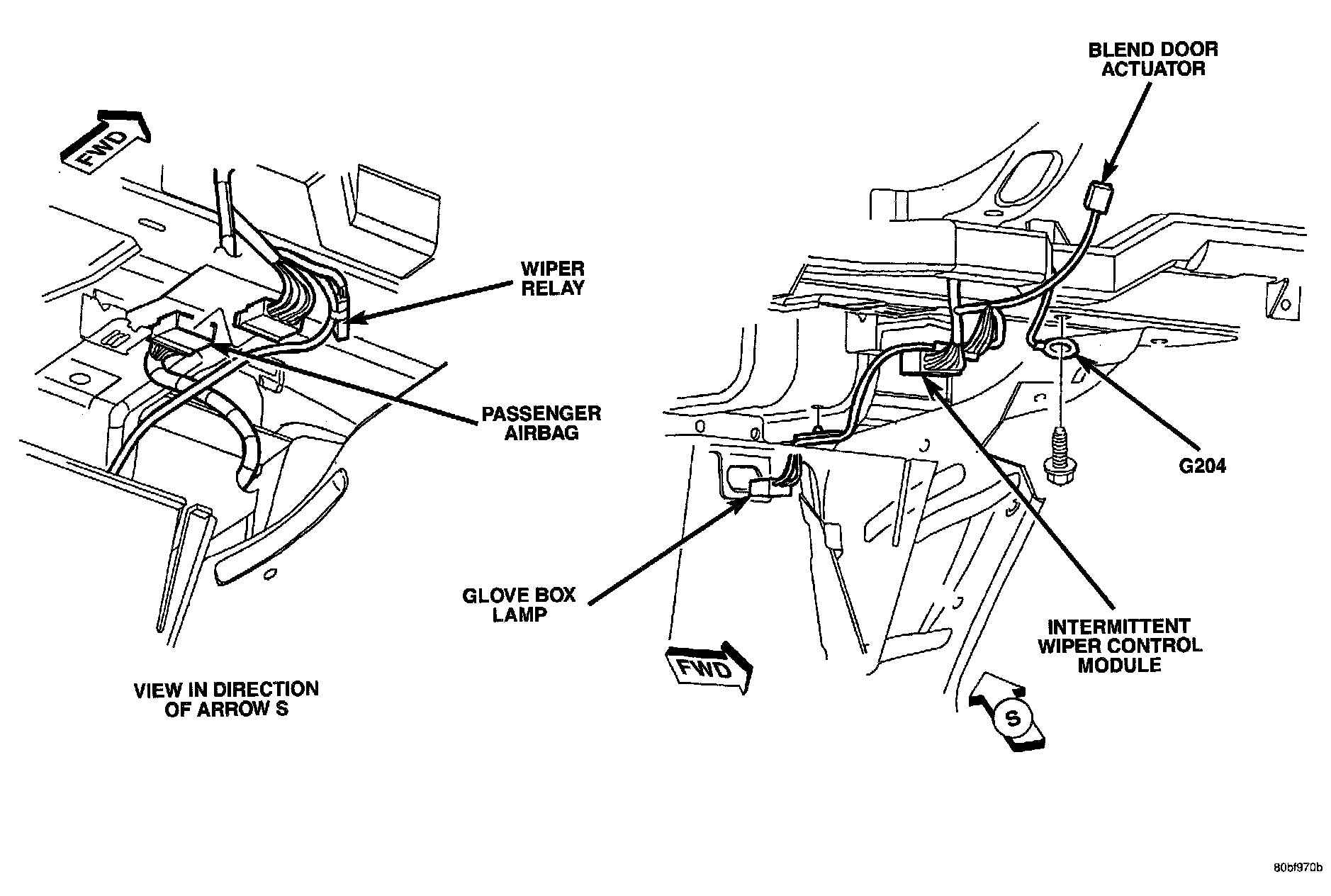 FWD

WIPER RELAY

PASSENGER AIRBAG

VIEW IN DIRECTION OF ARROW S

BLEND DOOR ACTUATOR

G204

GLOVE BOX LAMP

INTERMITTENT WIPER CONTROL MODULE

FWD

S

80bf970b