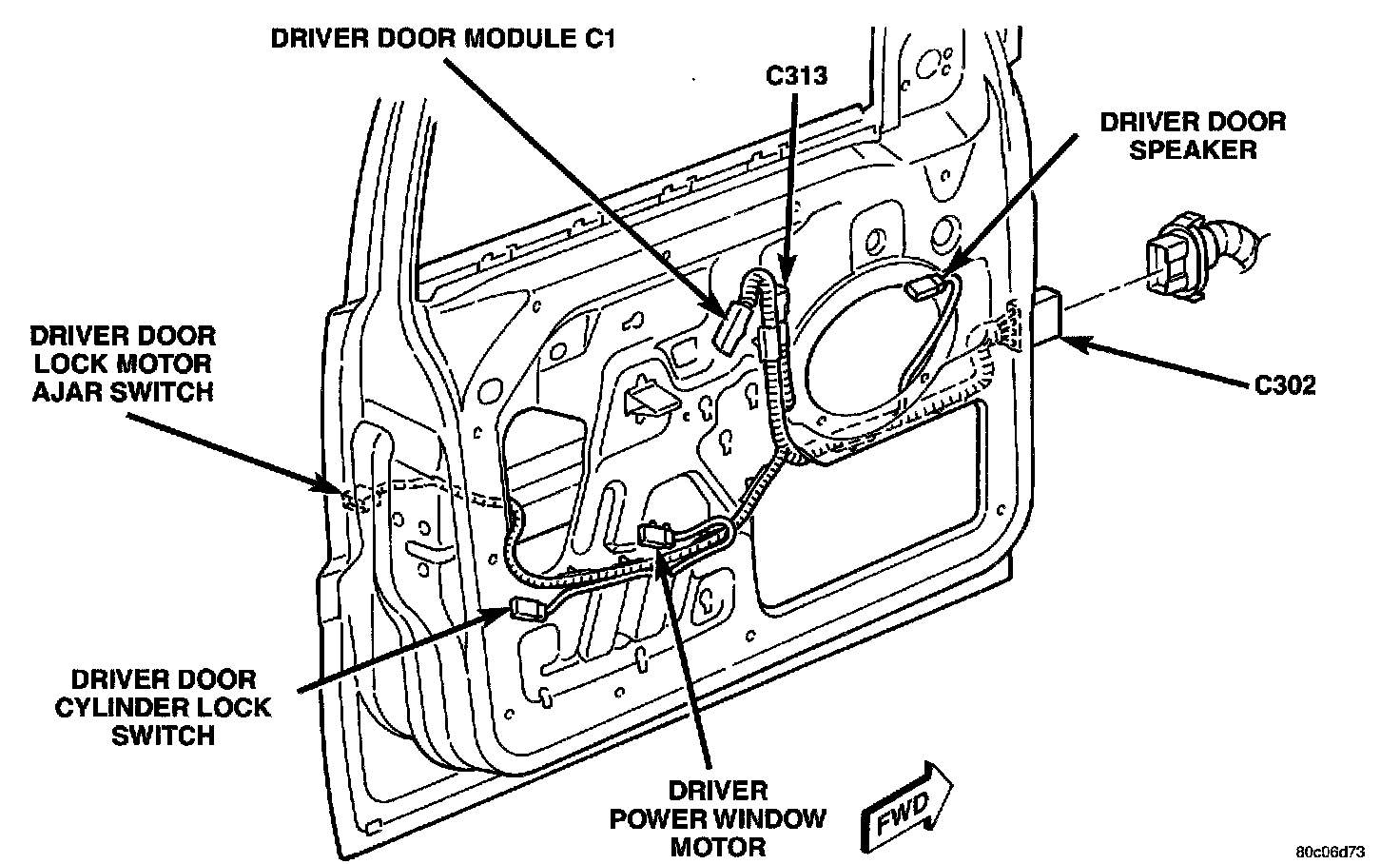 DRIVER DOOR MODULE C1

C313

DRIVER DOOR SPEAKER

DRIVER DOOR LOCK MOTOR AJAR SWITCH

C302

DRIVER DOOR CYLINDER LOCK SWITCH

DRIVER POWER WINDOW MOTOR

FWD

80c06d73