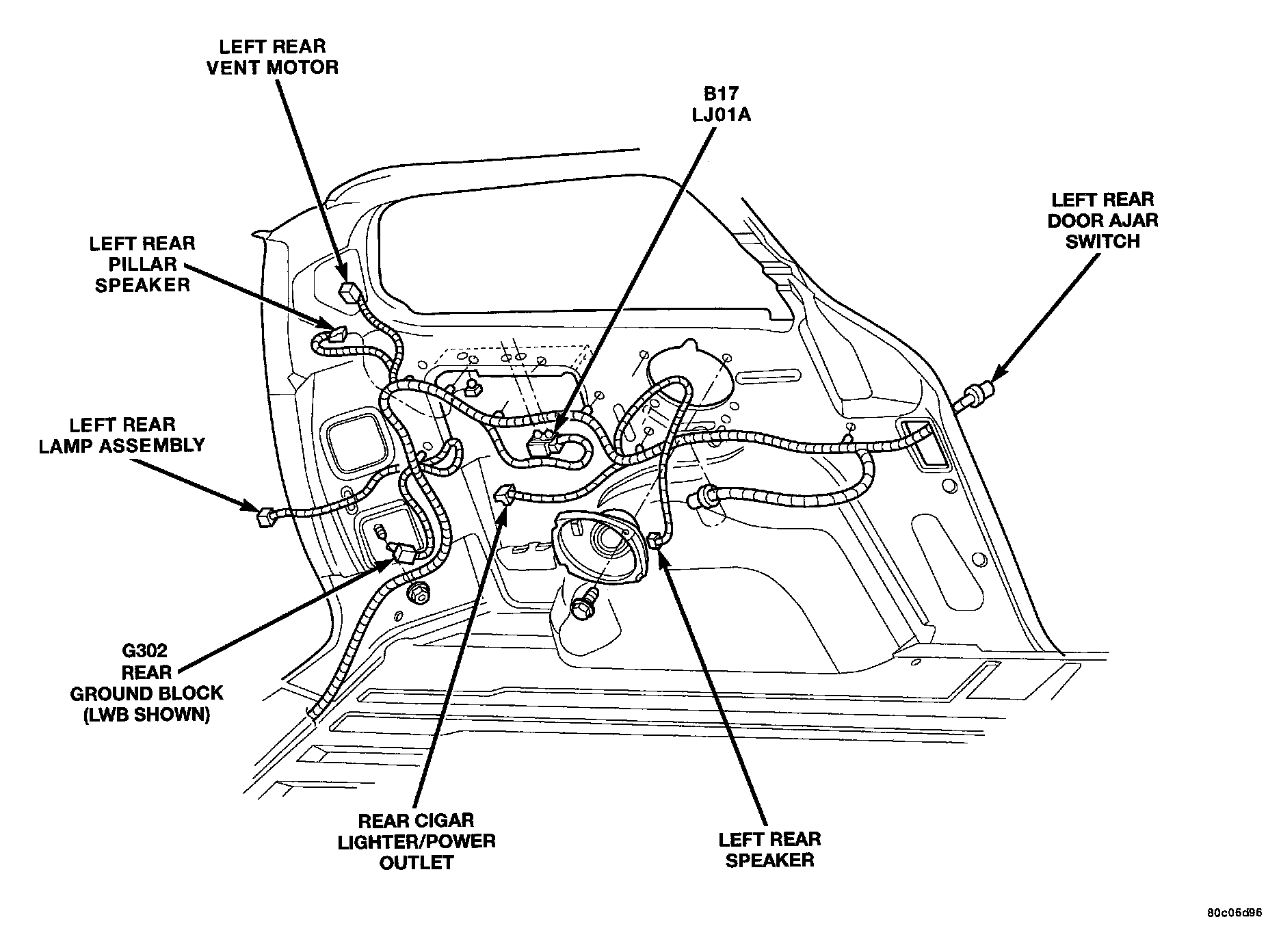 LEFT REAR
VENT MOTOR

B17
LJ01A

LEFT REAR
DOOR AJAR
SWITCH

LEFT REAR
PILLAR
SPEAKER

LEFT REAR
LAMP ASSEMBLY

G302
REAR
GROUND BLOCK
(LWB SHOWN)

REAR CIGAR
LIGHTER/POWER
OUTLET

LEFT REAR
SPEAKER

80c06d96