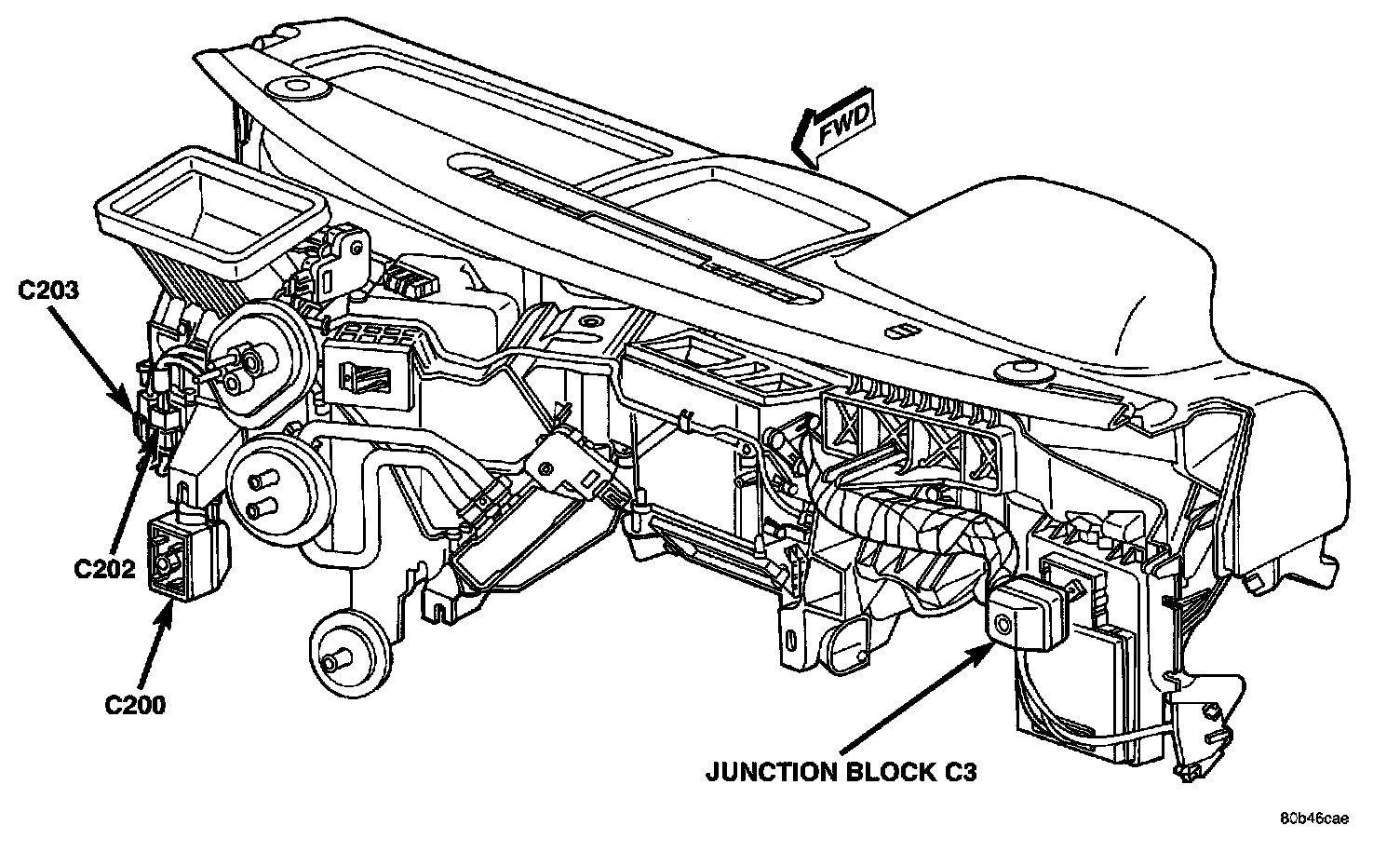 FWD

C203

C202

C200

JUNCTION BLOCK C3

80b46cae