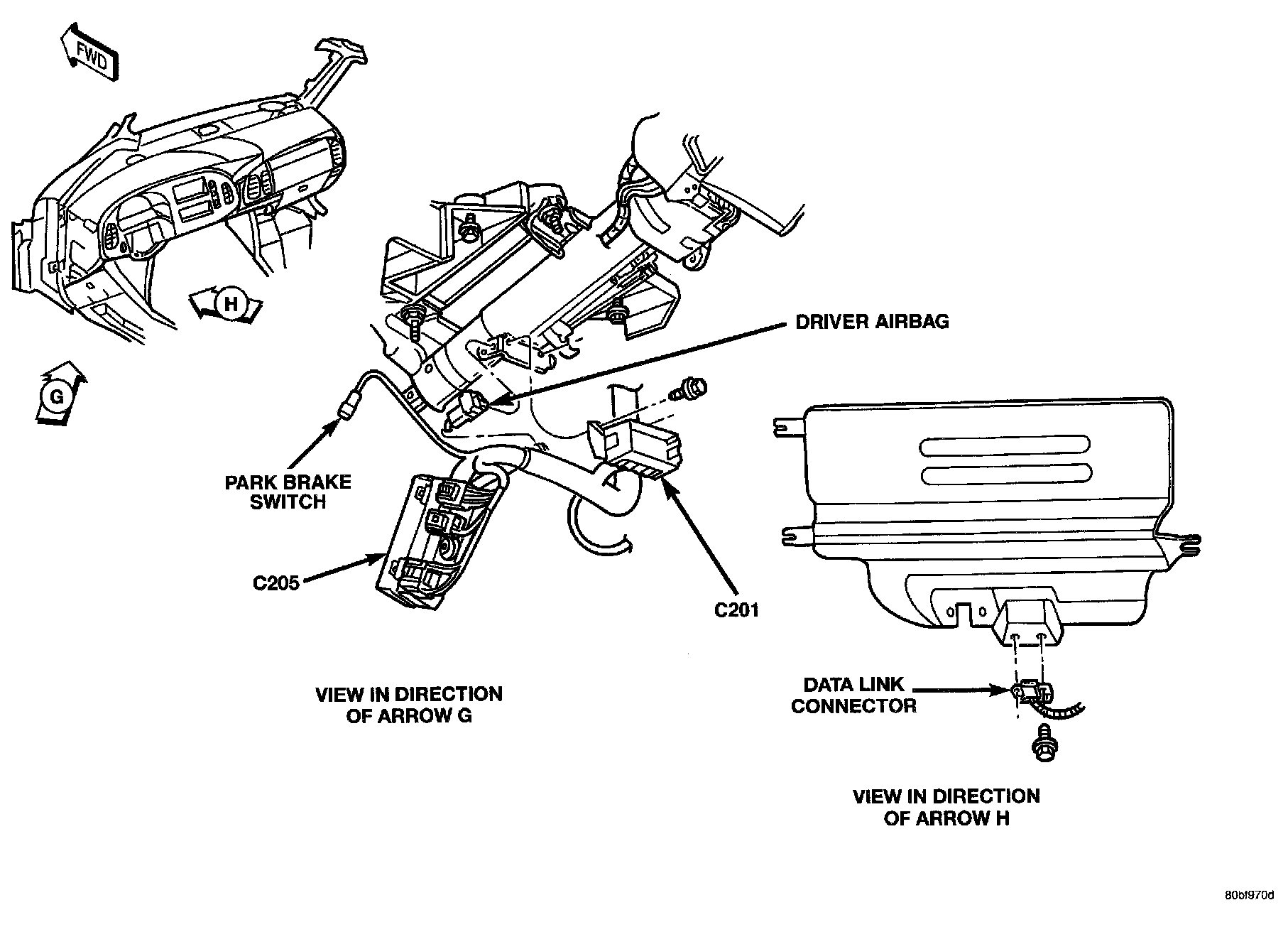 FWD

H

G

DRIVER AIRBAG

PARK BRAKE SWITCH

C205

C201

VIEW IN DIRECTION OF ARROW G

DATA LINK CONNECTOR

VIEW IN DIRECTION OF ARROW H

80bf970d