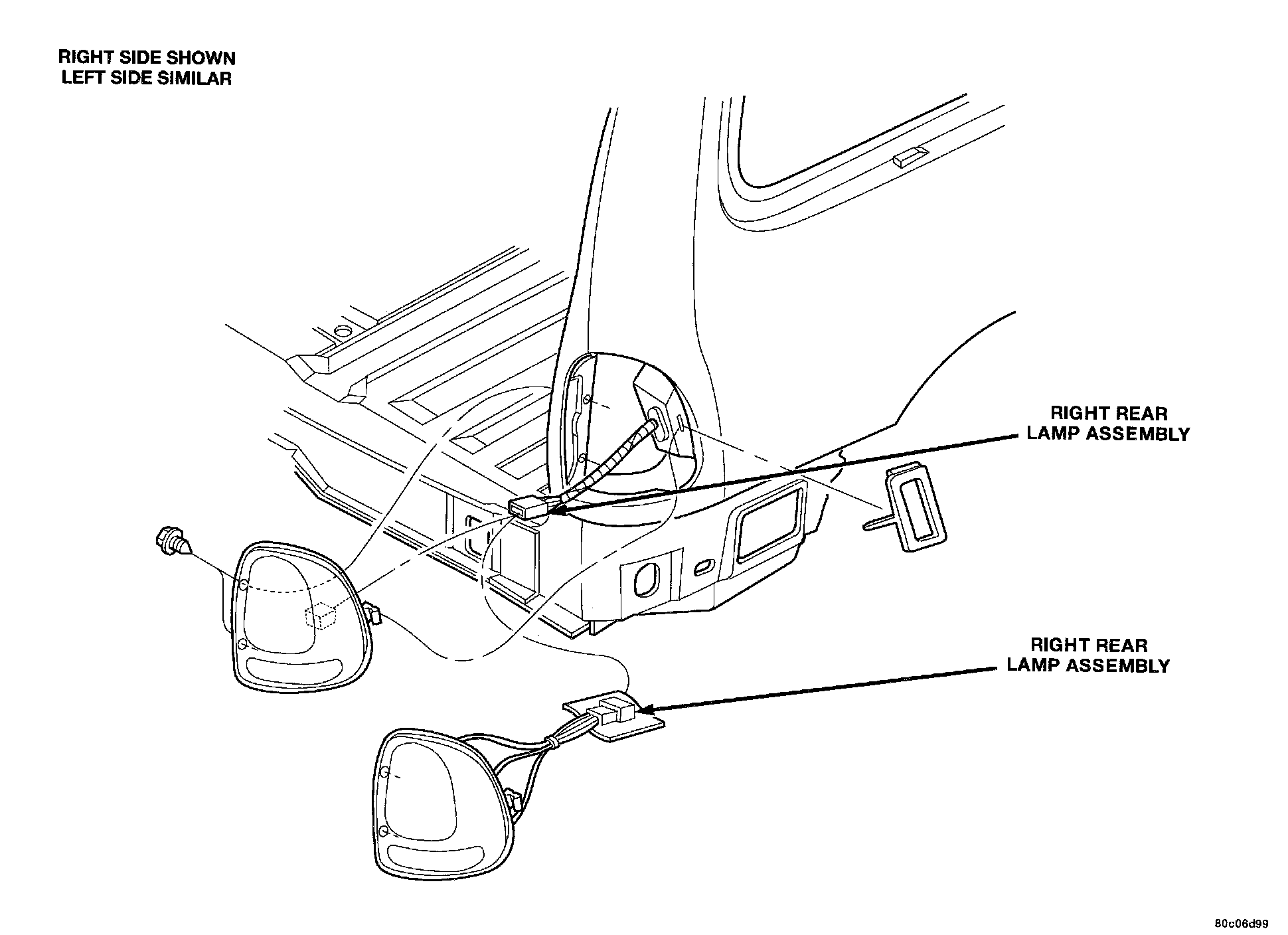 RIGHT SIDE SHOWN
LEFT SIDE SIMILAR

RIGHT REAR
LAMP ASSEMBLY

RIGHT REAR
LAMP ASSEMBLY

80c06d99