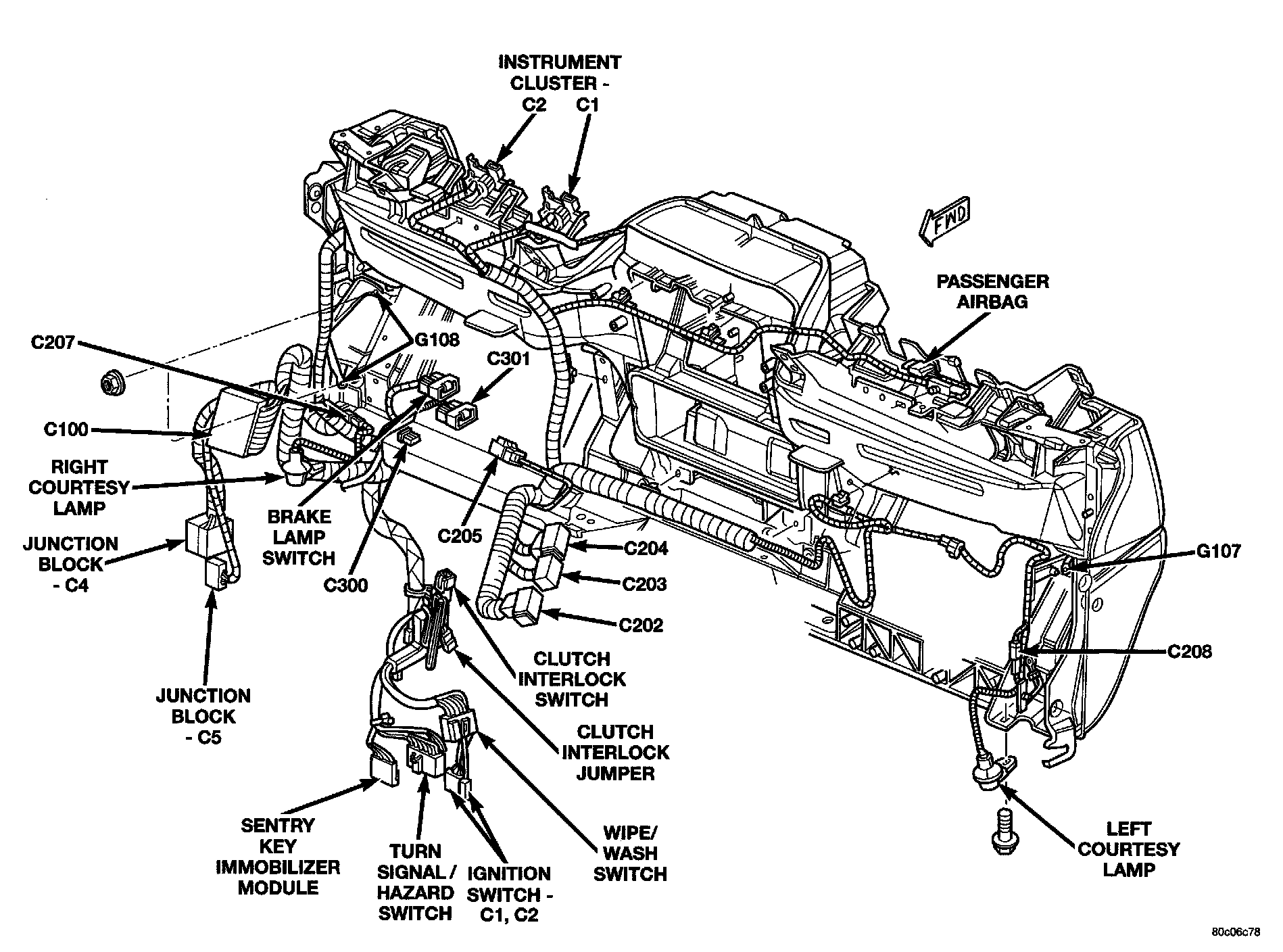 INSTRUMENT CLUSTER - C2 C1

FWD

PASSENGER AIRBAG

C207

G108

C301

C100

RIGHT COURTESY LAMP

BRAKE LAMP SWITCH

JUNCTION BLOCK - C4

C300

C205

C204

C203

C202

G107

C208

JUNCTION BLOCK - C5

CLUTCH INTERLOCK SWITCH

CLUTCH INTERLOCK JUMPER

SENTRY KEY IMMOBILIZER MODULE

TURN SIGNAL / HAZARD SWITCH

IGNITION SWITCH - C1, C2

WIPE/ WASH SWITCH

LEFT COURTESY LAMP

80c06c78