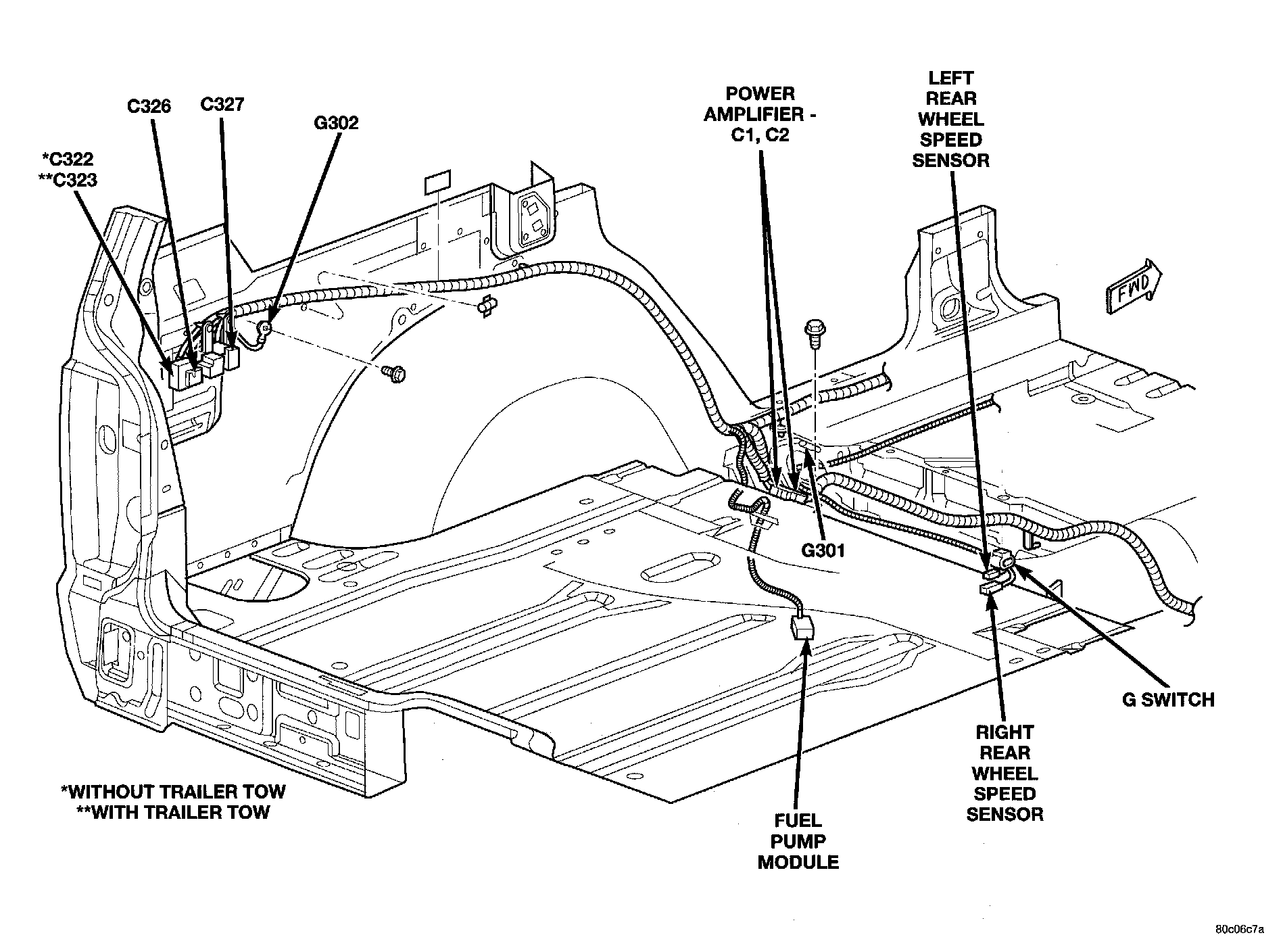 C326
C327
G302
*C322
**C323
POWER AMPLIFIER - C1, C2
LEFT REAR WHEEL SPEED SENSOR
FWD
G301
G SWITCH
RIGHT REAR WHEEL SPEED SENSOR
FUEL PUMP MODULE
*WITHOUT TRAILER TOW
**WITH TRAILER TOW
80c06c7a