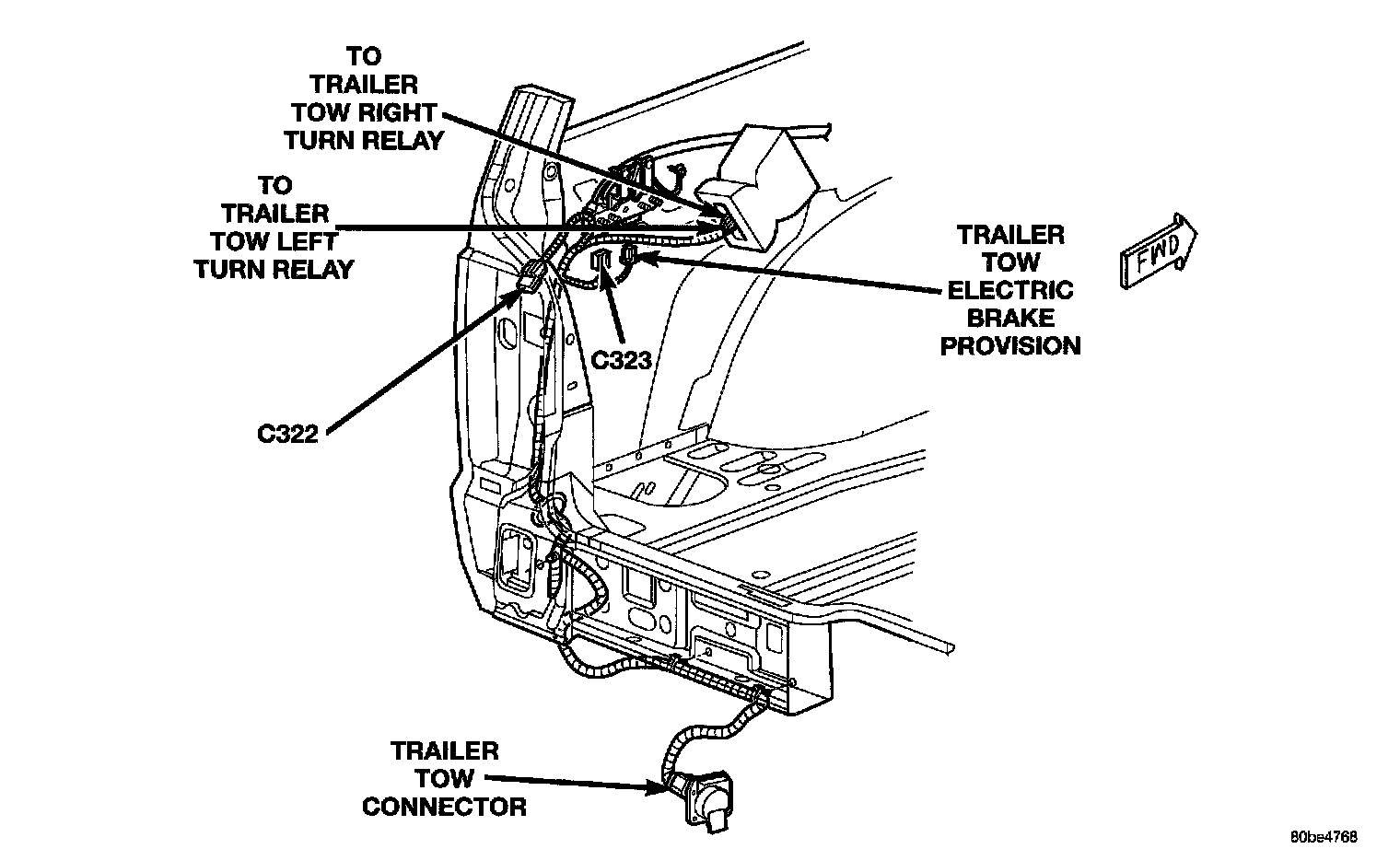 TO TRAILER TOW RIGHT TURN RELAY

TO TRAILER TOW LEFT TURN RELAY

TRAILER TOW ELECTRIC BRAKE PROVISION

FWD

C323

C322

TRAILER TOW CONNECTOR

80be4768