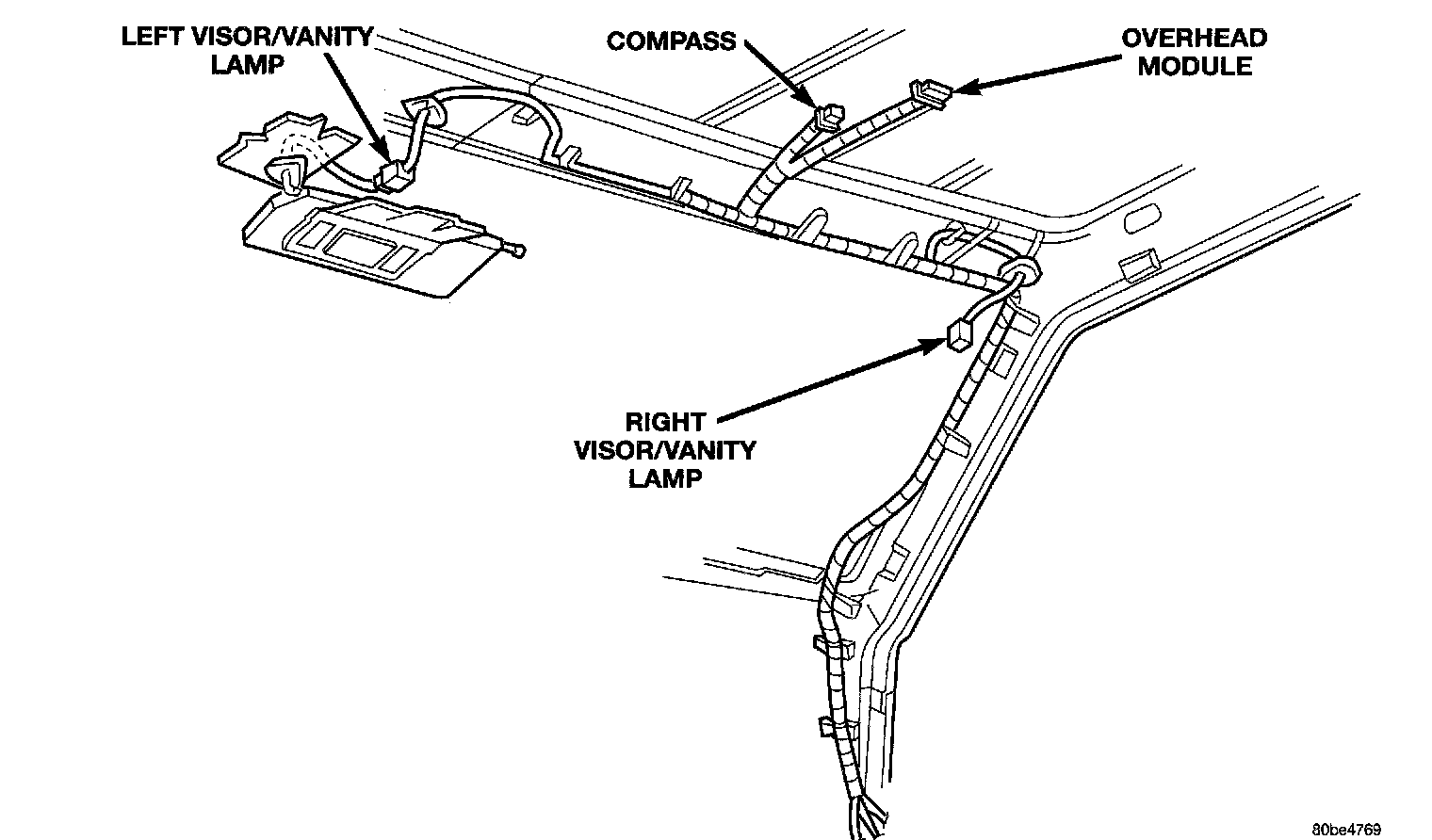 LEFT VISOR/VANITY LAMP

COMPASS

OVERHEAD MODULE

RIGHT VISOR/VANITY LAMP

80be4769