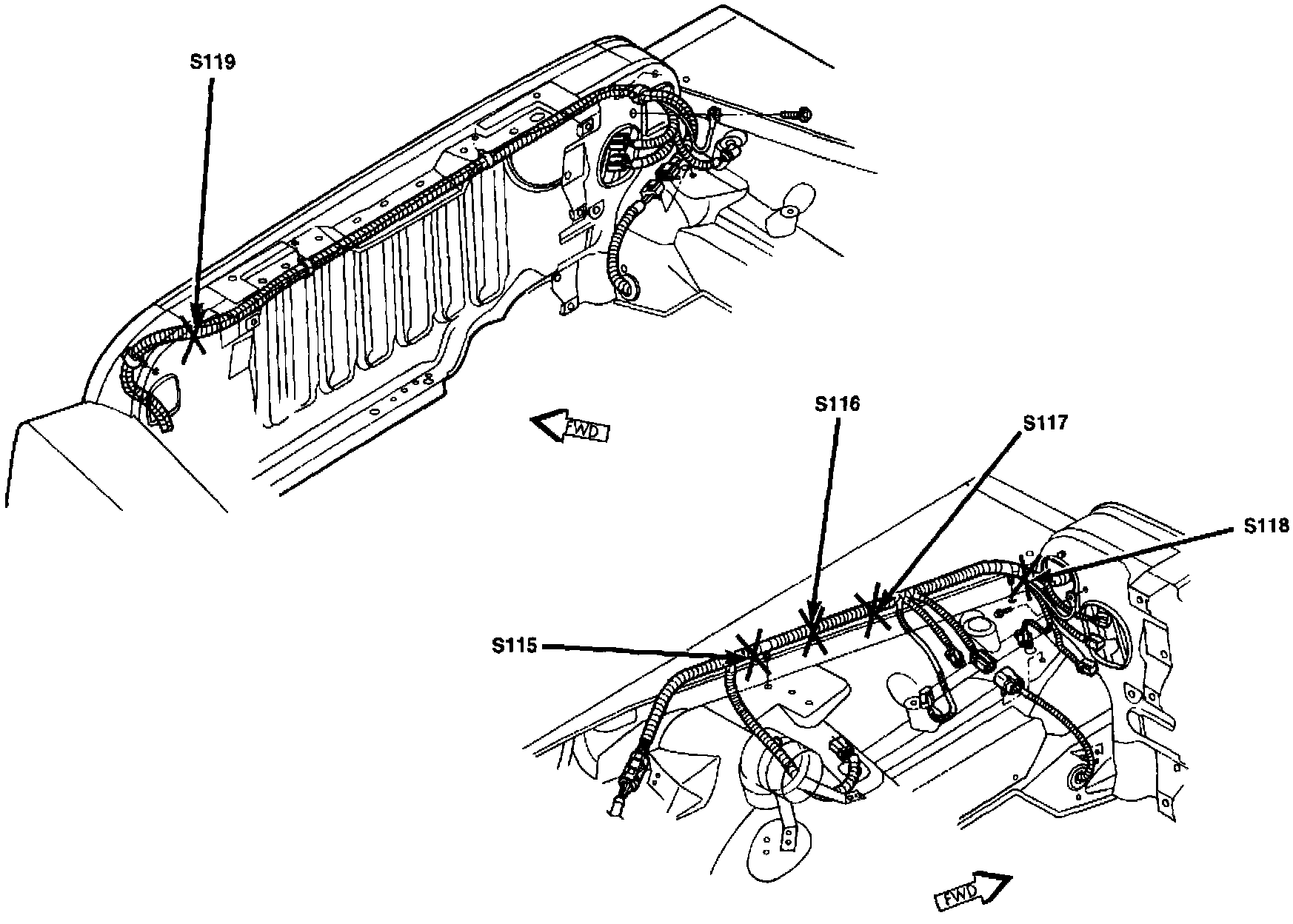 S119

FWD

S116

S117

S118

S115

FWD