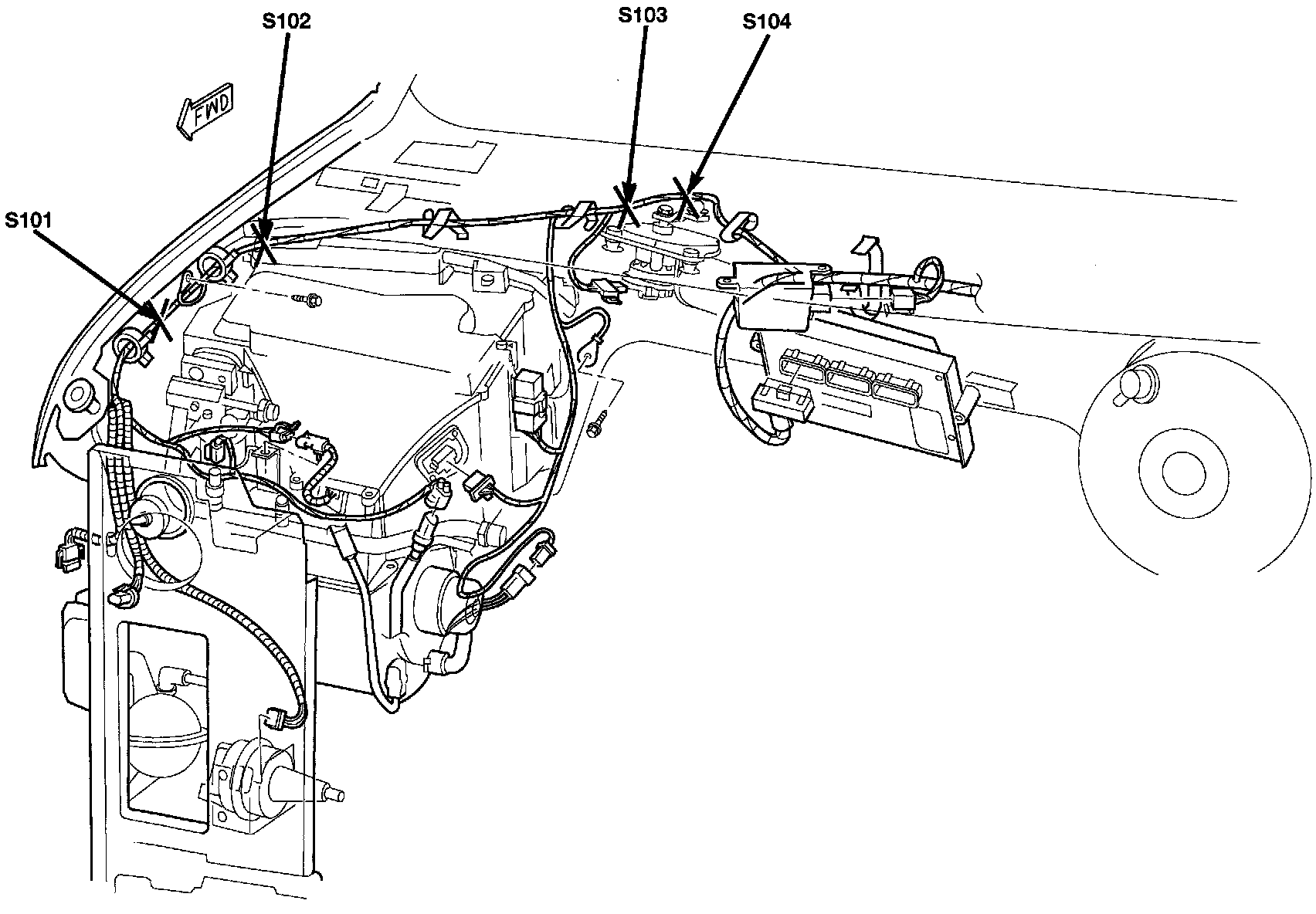 S102
S103
S104
FWD
S101